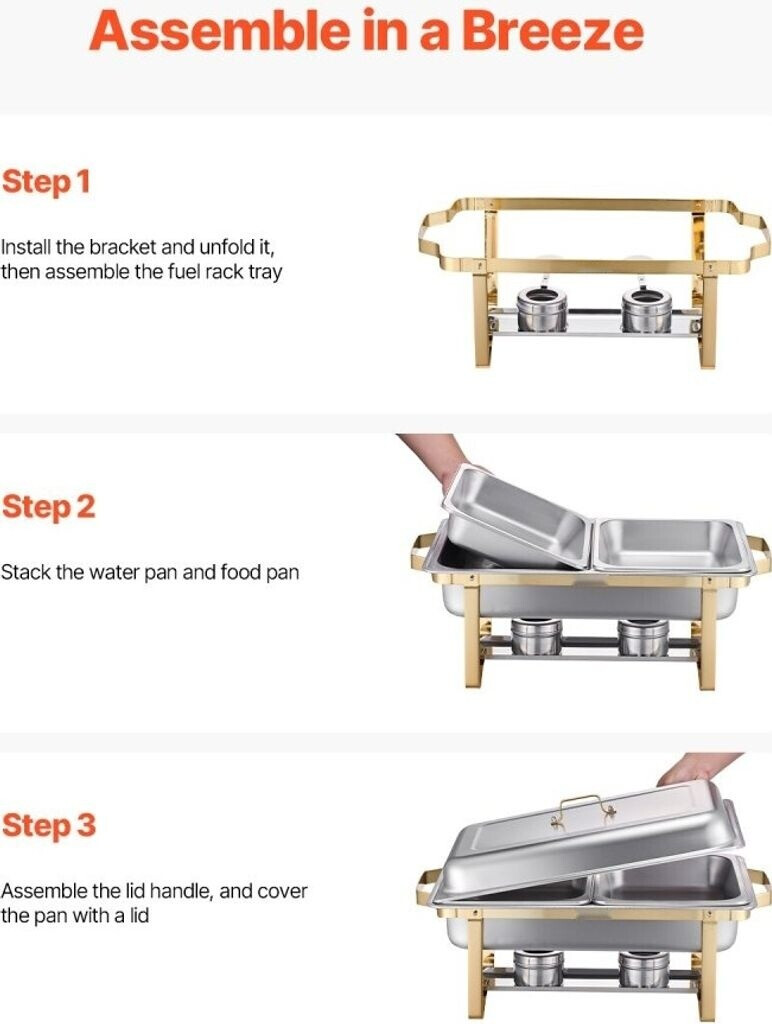 Assemble in a Breeze

Step 1

Install the bracket and unfold it, then assemble the fuel rack tray

Step 2

Stack the water pan and food pan

Step 3

Assemble the lid handle, and cover the pan with a lid