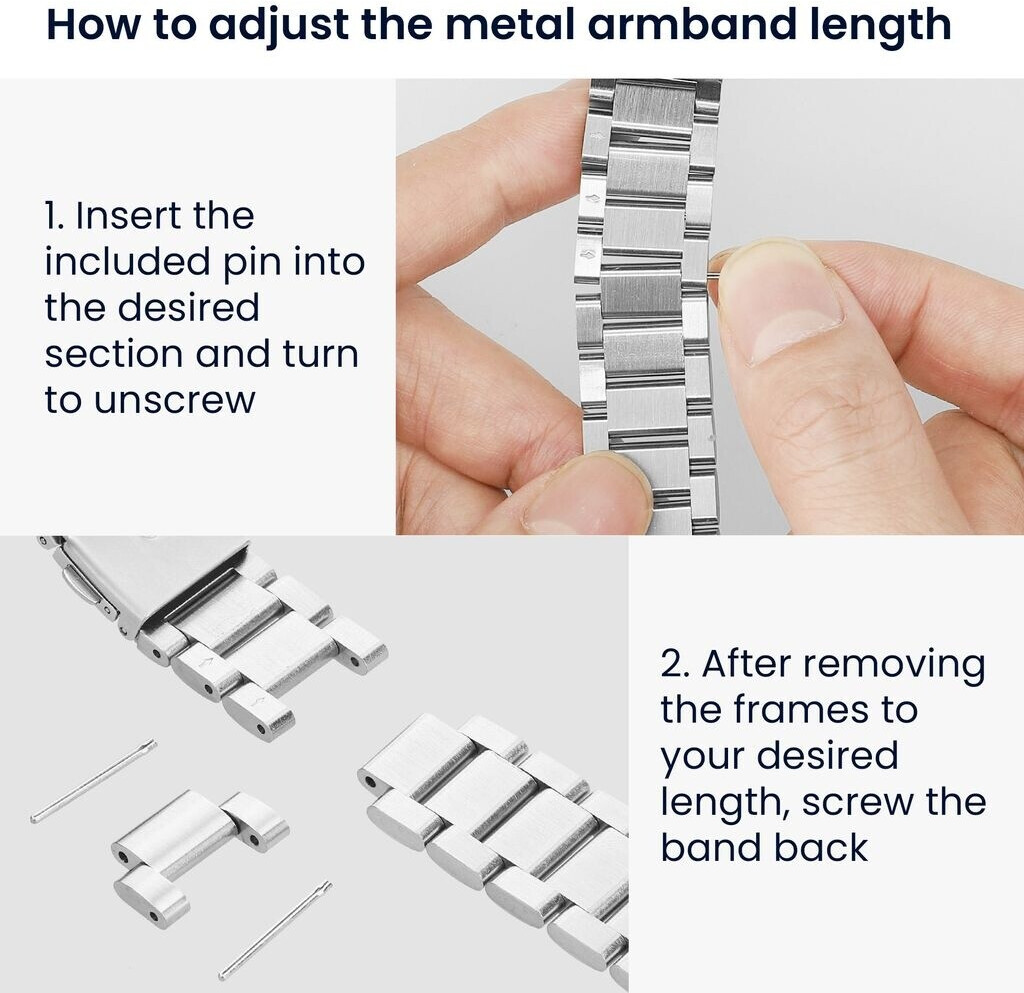 How to adjust the metal armband length

1. Insert the included pin into the desired section and turn to unscrew

2. After removing the frames to your desired length, screw the band back