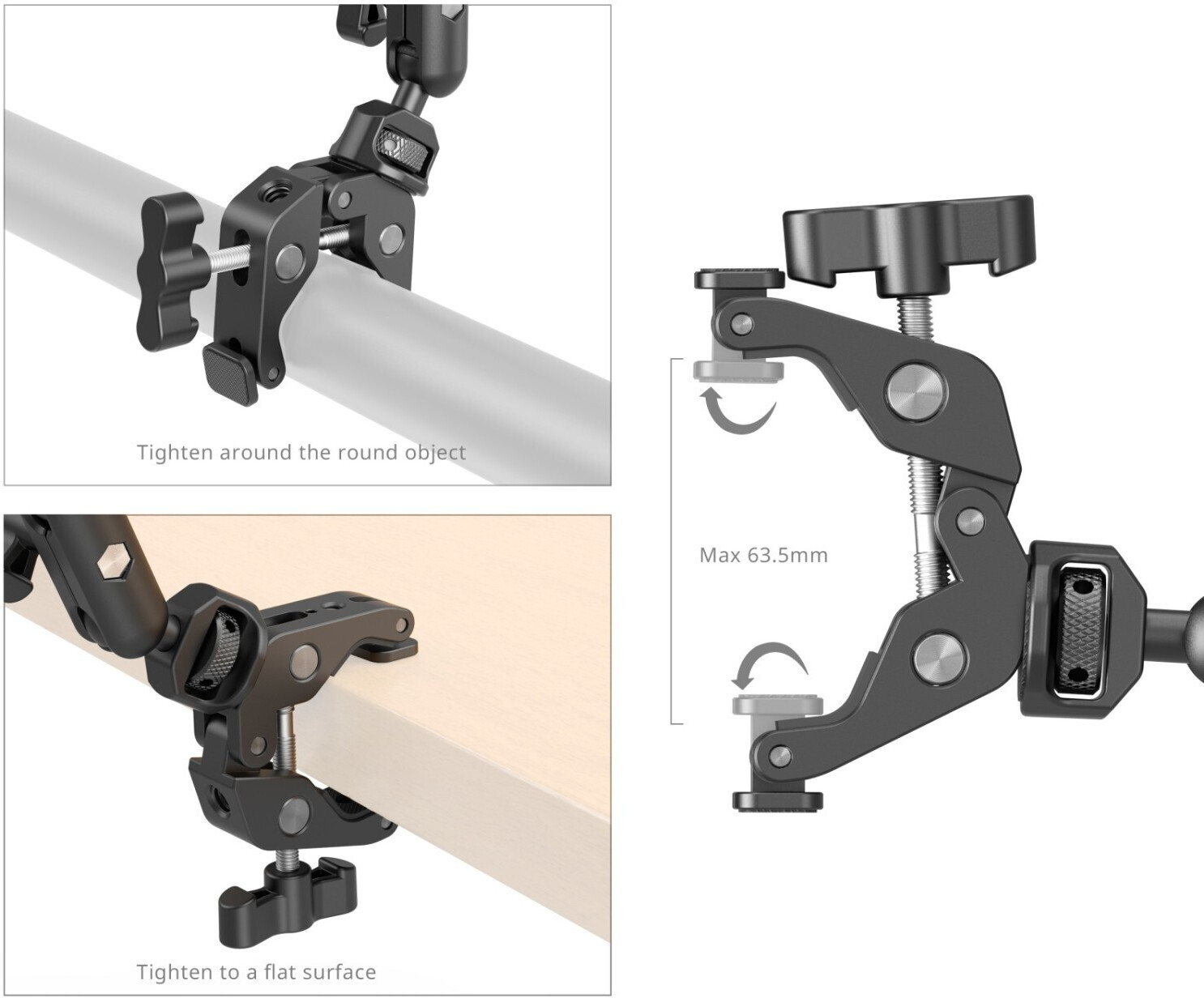 Tighten around the round object

Tighten to a flat surface

Max 63.5mm