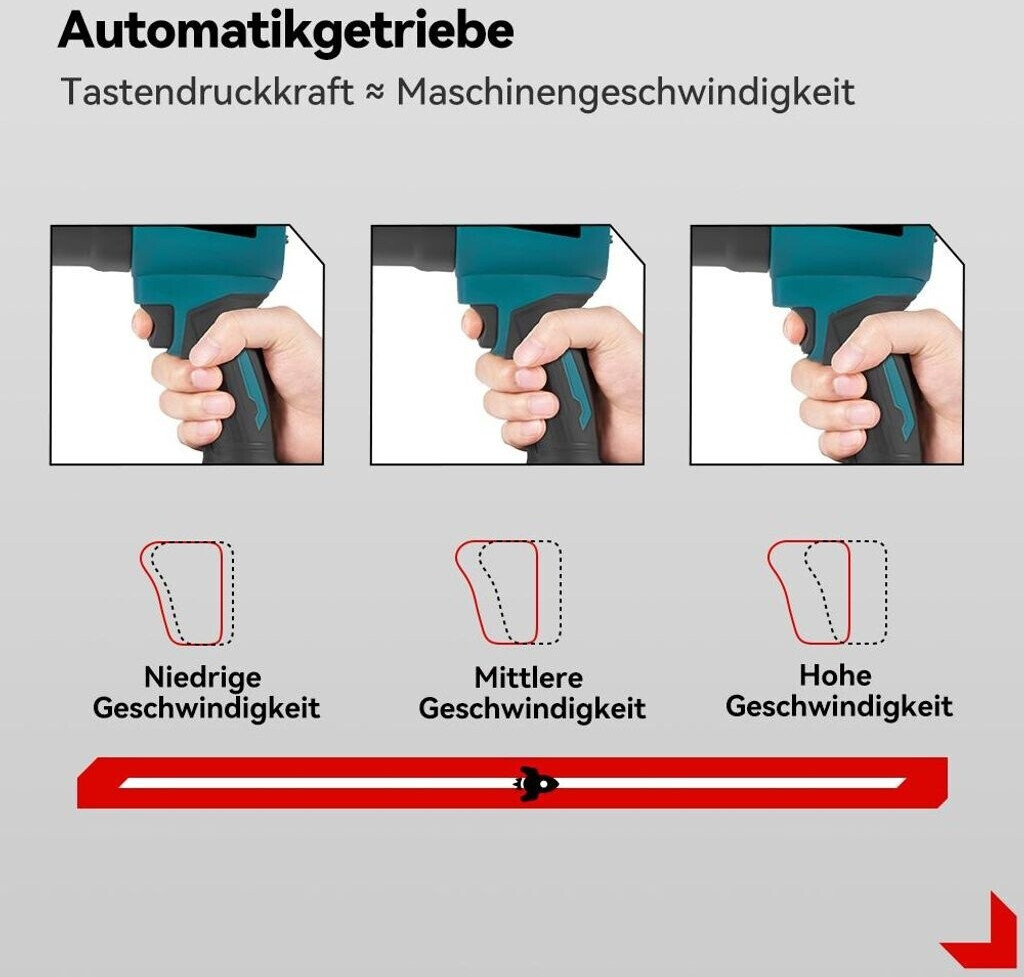 Automatikgetriebe

Tastendruckkraft ≈ Maschinengeschwindigkeit

Niedrige Geschwindigkeit

Mittlere Geschwindigkeit

Hohe Geschwindigkeit