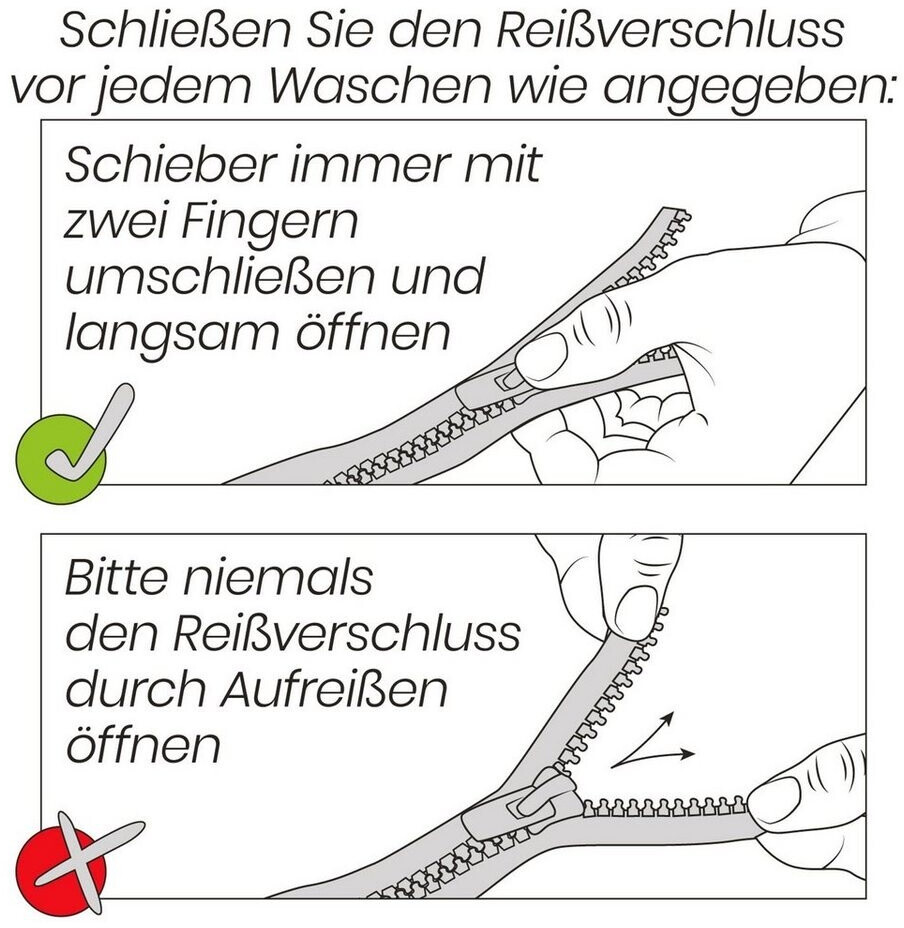 Schließen Sie den Reißverschluss vor jedem Waschen wie angegeben:

Schieber immer mit zwei Fingern umschließen und langsam öffnen

Bitte niemals den Reißverschluss durch Aufreißen öffnen