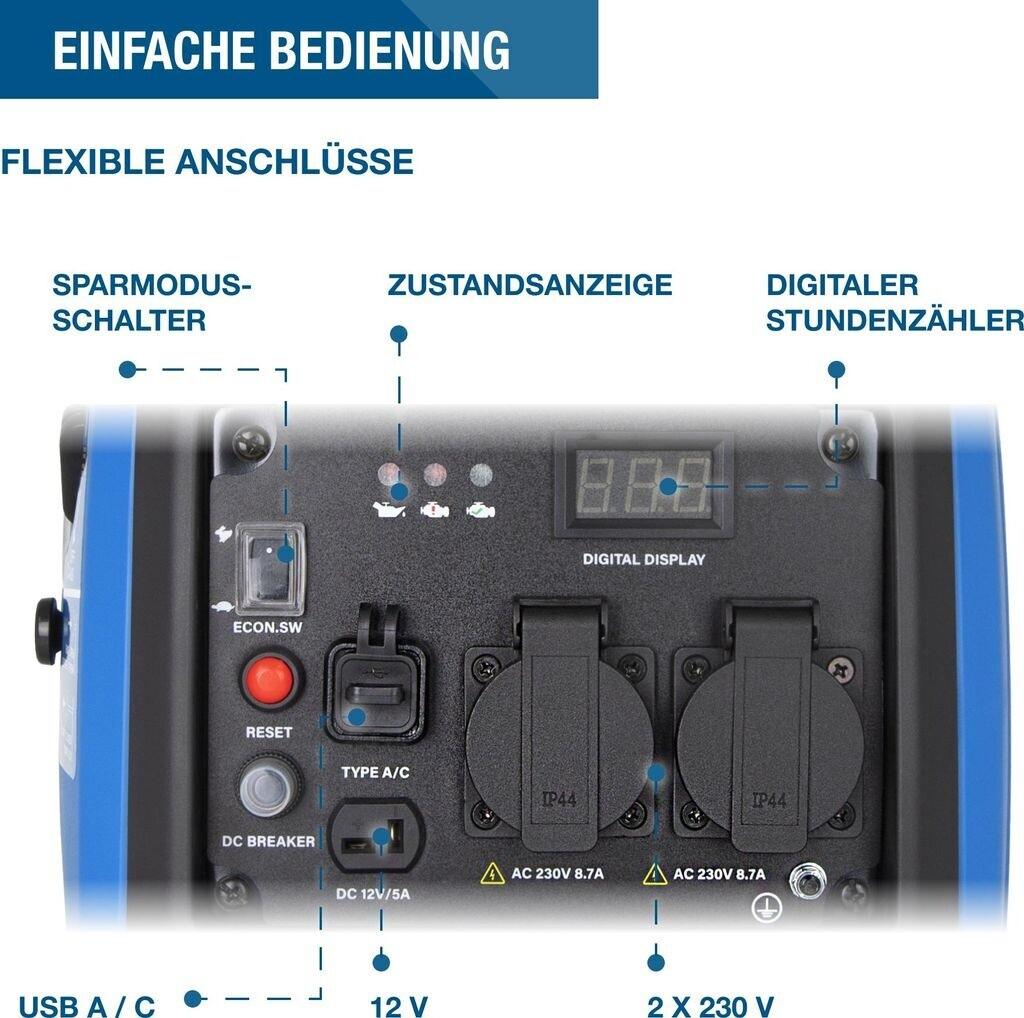 EINFACHE BEDIENUNG

FLEXIBLE ANSCHLÜSSE

SPARMODUS-SCHALTER

ZUSTANDSANZEIGE

DIGITALER STUNDENZÄHLER

DIGITAL DISPLAY

ECON.SW

RESET

TYPE A/C

DC BREAKER

DC 12V/5A

IP44

IP44

AC 230V 8.7A

AC 230V 8.7A

USB A / C

12 V

2 X 230 V