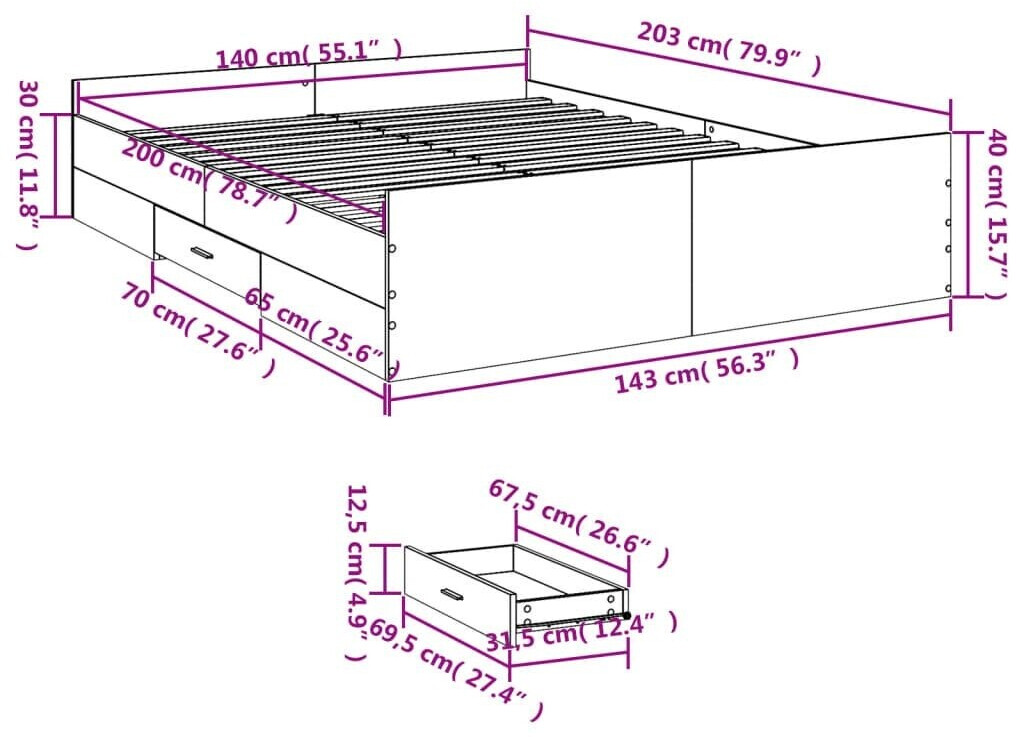 140 cm( 55.1" )
203 cm( 79.9" )
30 cm( 11.8" )
200 cm( 78.7" )
40 cm( 15.7" )
70 cm( 27.6" )
65 cm( 25.6" )
143 cm( 56.3" )
12,5 cm( 4.9" )
67,5 cm( 26.6" )
31,5 cm( 12.4" )
69,5 cm( 27.4" )