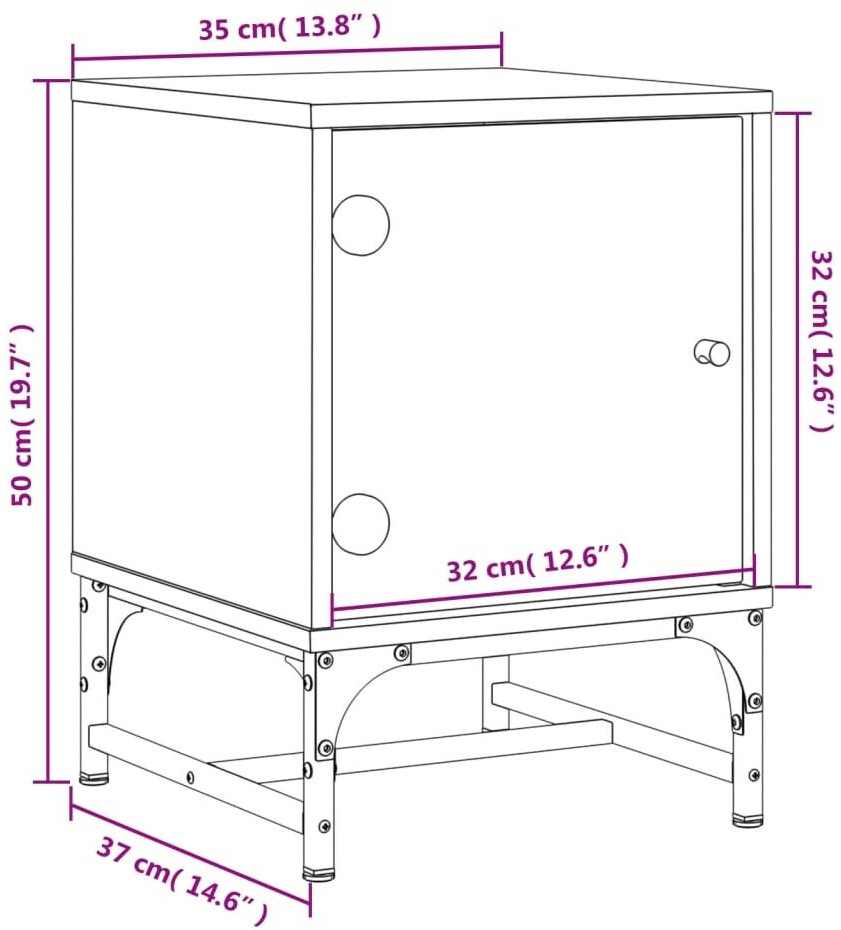 35 cm( 13.8″ )

50 cm( 19.7″ )

32 cm( 12.6″ )

32 cm( 12.6″ )

37 cm( 14.6″ )