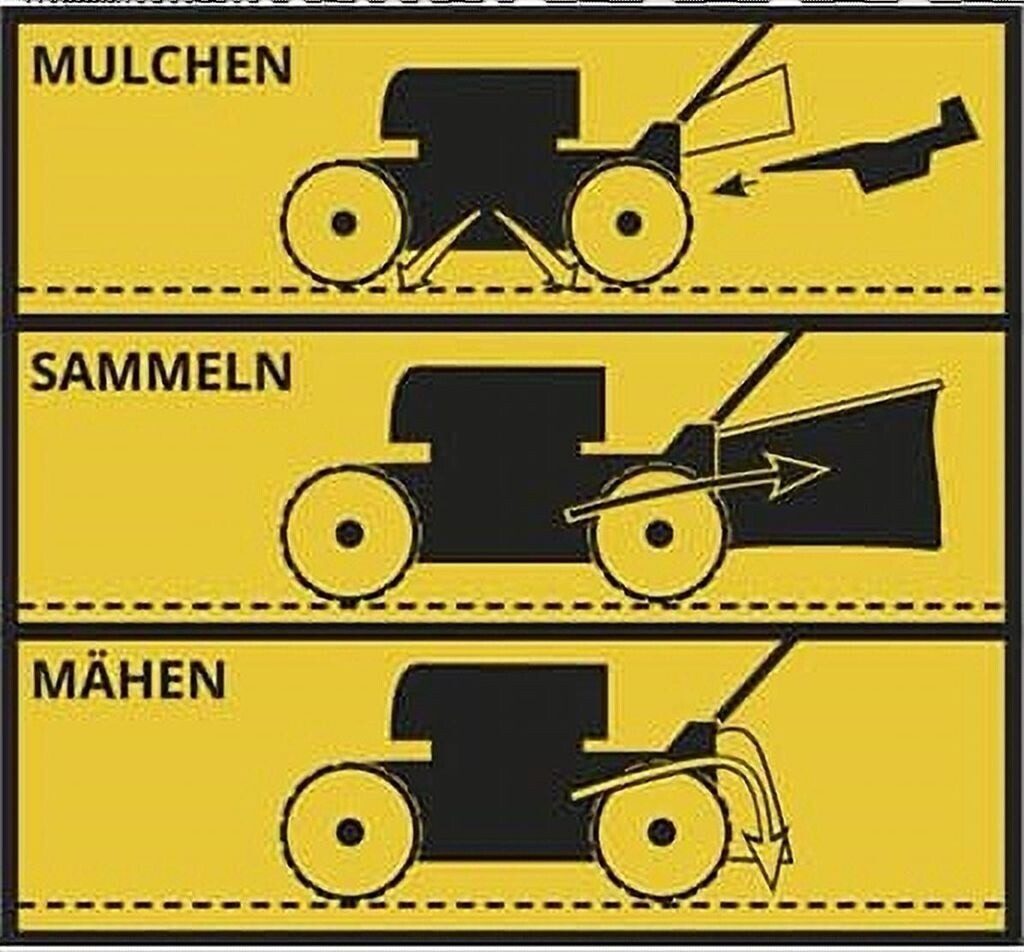 MULCHEN

SAMMELN

MÄHEN