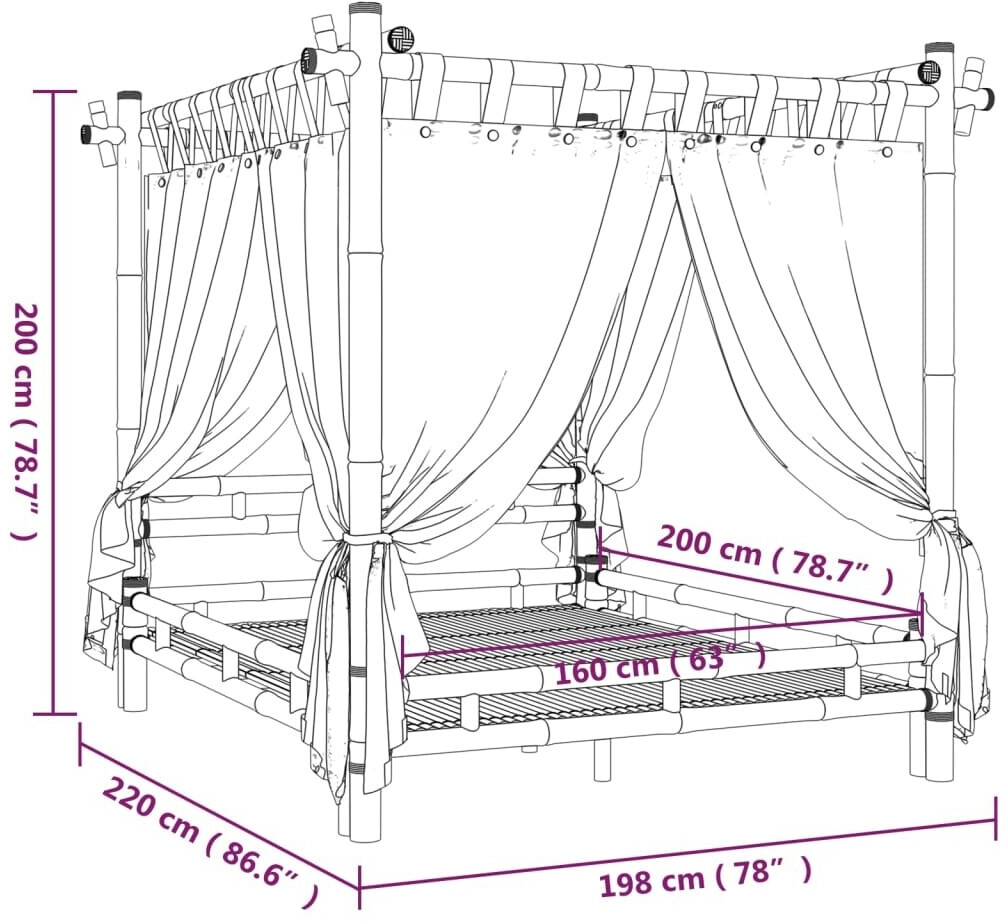 200 cm ( 78.7" )

200 cm ( 78.7" )

160 cm ( 63" )

220 cm ( 86.6" )

198 cm ( 78" )