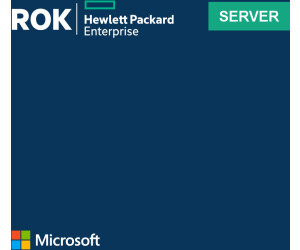 ROK

Hewlett Packard
Enterprise

SERVER

Microsoft