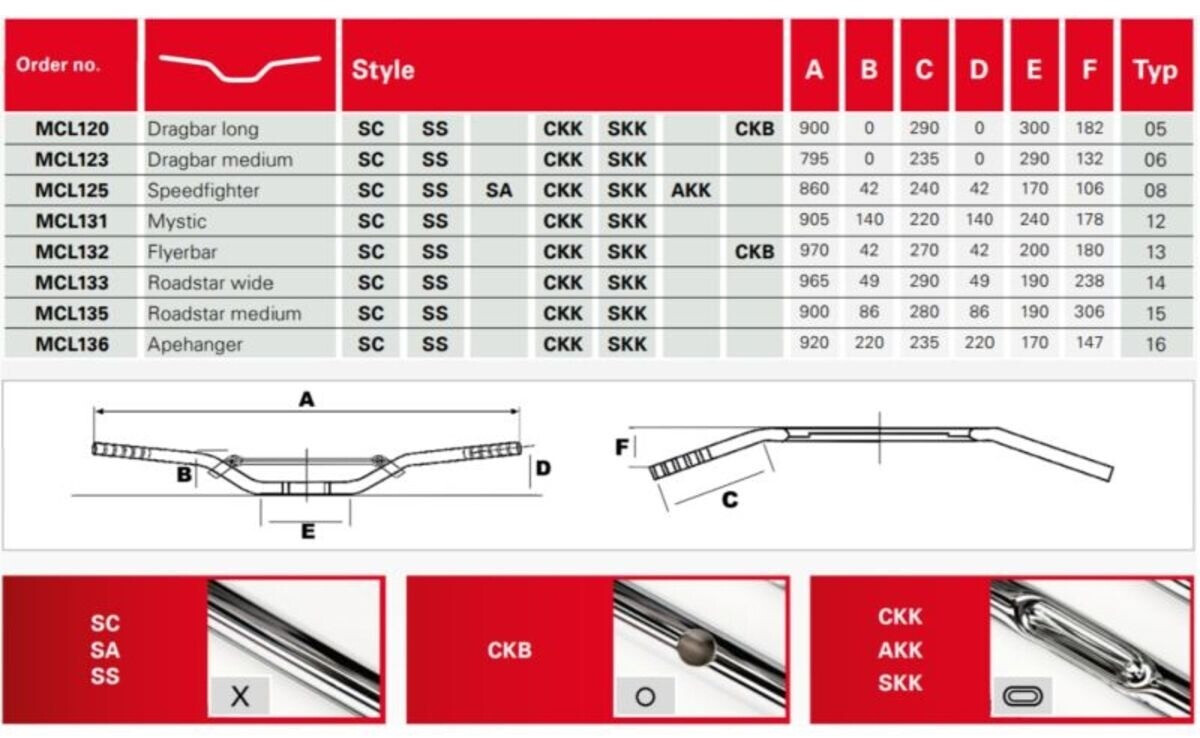 | Order no. | | Style | | | | | | | A | B | C | D | E | F | Typ |
|---|---|---|---|---|---|---|---|---|---|---|---|---|---|---|---|
| MCL120 | Dragbar long | SC | SS | | CKK | SKK | | CKB | 900 | 0 | 290 | 0 | 300 | 182 | 05 |
| MCL123 | Dragbar medium | SC | SS | | CKK | SKK | | | 795 | 0 | 235 | 0 | 290 | 132 | 06 |
| MCL125 | Speedfighter | SC | SS | SA | CKK | SKK | AKK | | 860 | 42 | 240 | 42 | 170 | 106 | 08 |
| MCL131 | Mystic | SC | SS | | CKK | SKK | | | 905 | 140 | 220 | 140 | 240 | 178 | 12 |
| MCL132 | Flyerbar | SC | SS | | CKK | SKK | | CKB | 970 | 42 | 270 | 42 | 200 | 180 | 13 |
| MCL133 | Roadstar wide | SC | SS | | CKK | SKK | | | 965 | 49 | 290 | 49 | 190 | 238 | 14 |
| MCL135 | Roadstar medium | SC | SS | | CKK | SKK | | | 900 | 86 | 280 | 86 | 190 | 306 | 15 |
| MCL136 | Apehanger | SC | SS | | CKK | SKK | | | 920 | 220 | 235 | 220 | 170 | 147 | 16 |

A
B
D
E
F
C

SC
SA
SS
X

CKB

CKK
AKK
SKK