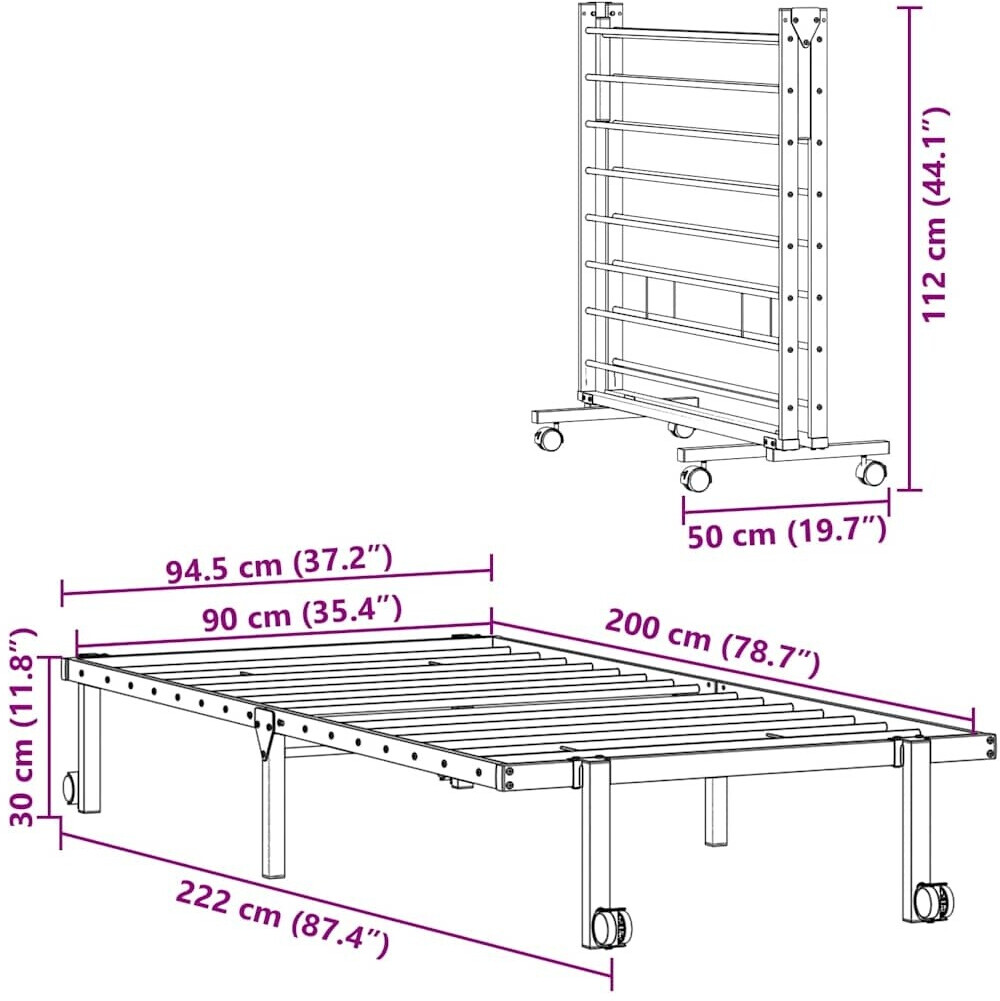 112 cm (44.1″)

50 cm (19.7″)

94.5 cm (37.2″)

90 cm (35.4″)

200 cm (78.7″)

30 cm (11.8″)

222 cm (87.4″)