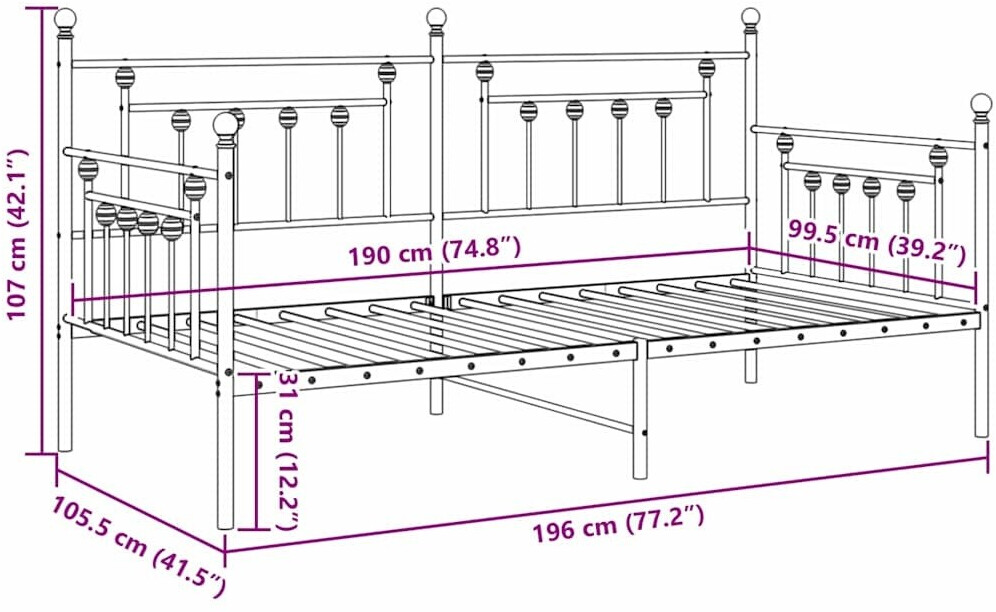 107 cm (42.1″)
190 cm (74.8″)
99.5 cm (39.2″)
31 cm (12.2″)
105.5 cm (41.5″)
196 cm (77.2″)