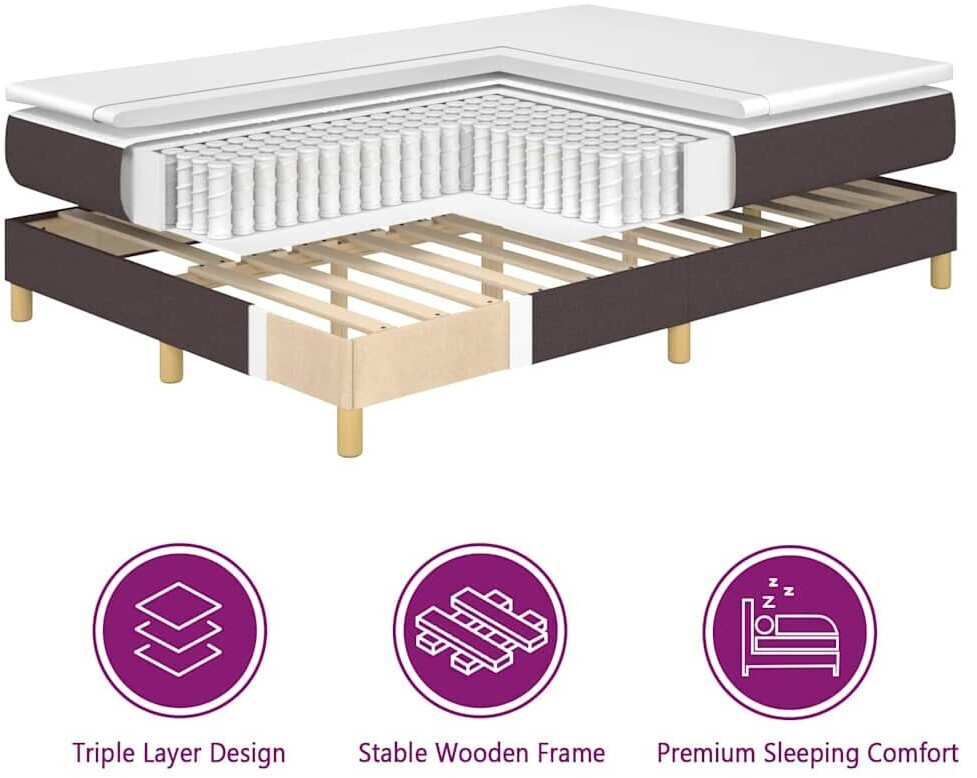 Triple Layer Design

Stable Wooden Frame

Premium Sleeping Comfort