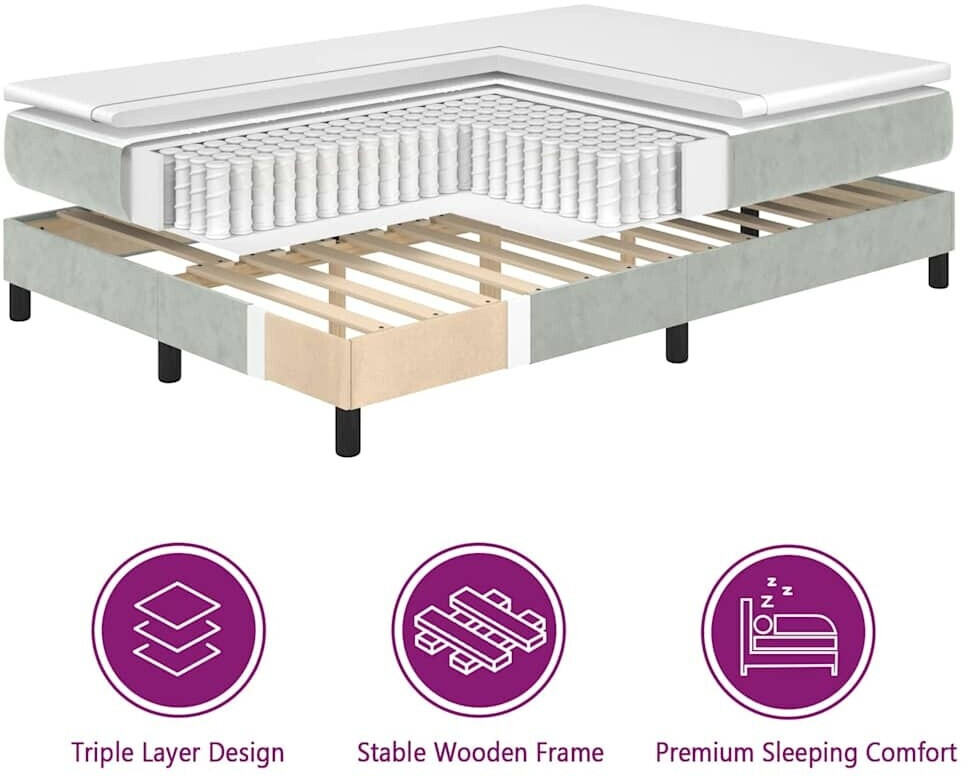 Triple Layer Design

Stable Wooden Frame

Premium Sleeping Comfort