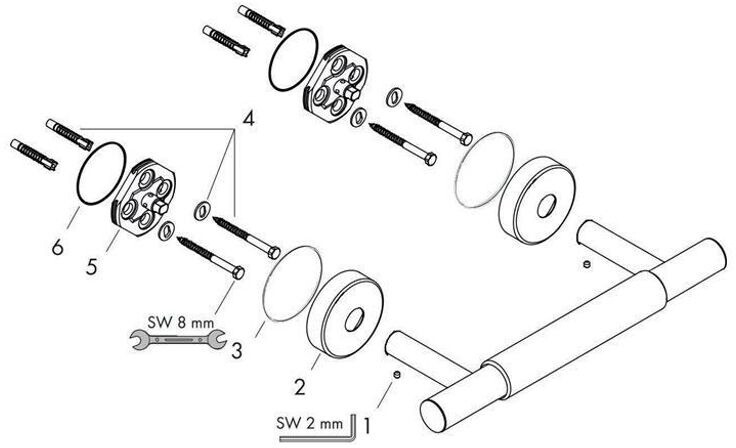 4

6

5

SW 8 mm

3

2

SW 2 mm

1