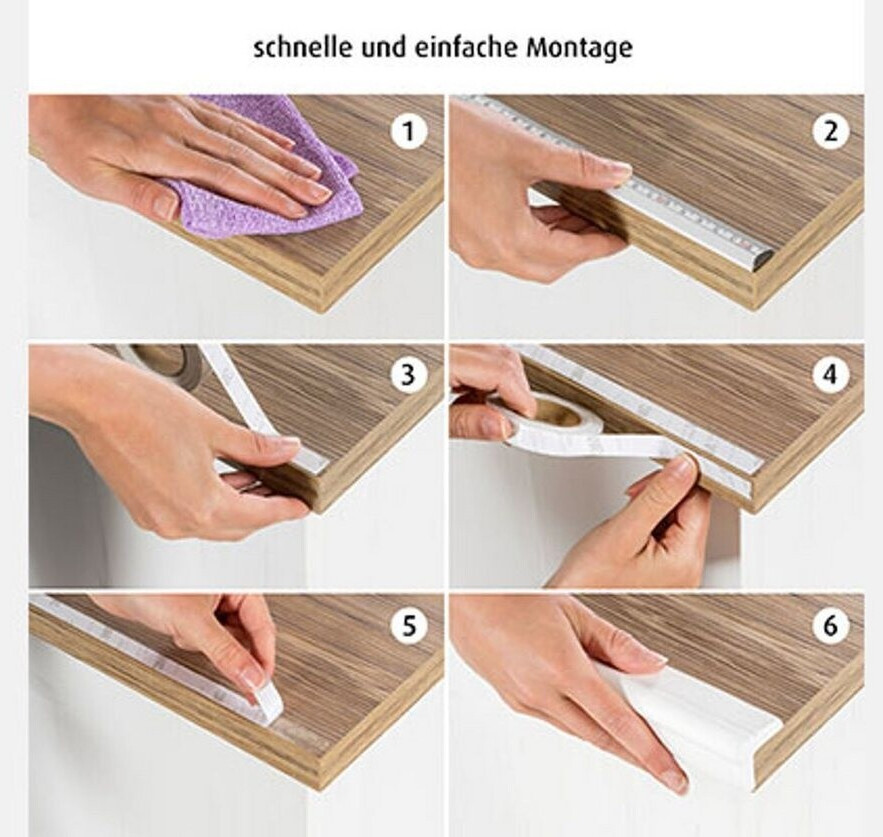 schnelle und einfache Montage

1

2

3

4

5

6