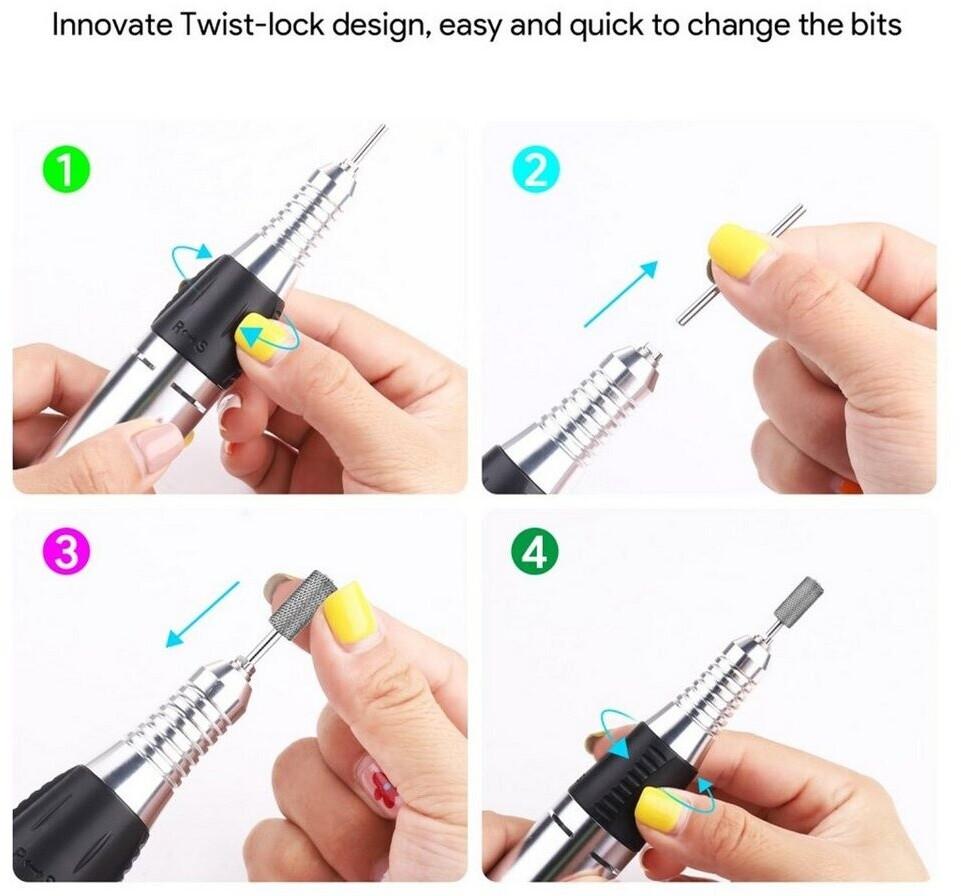 Innovate Twist-lock design, easy and quick to change the bits

1

R S

2

3

4