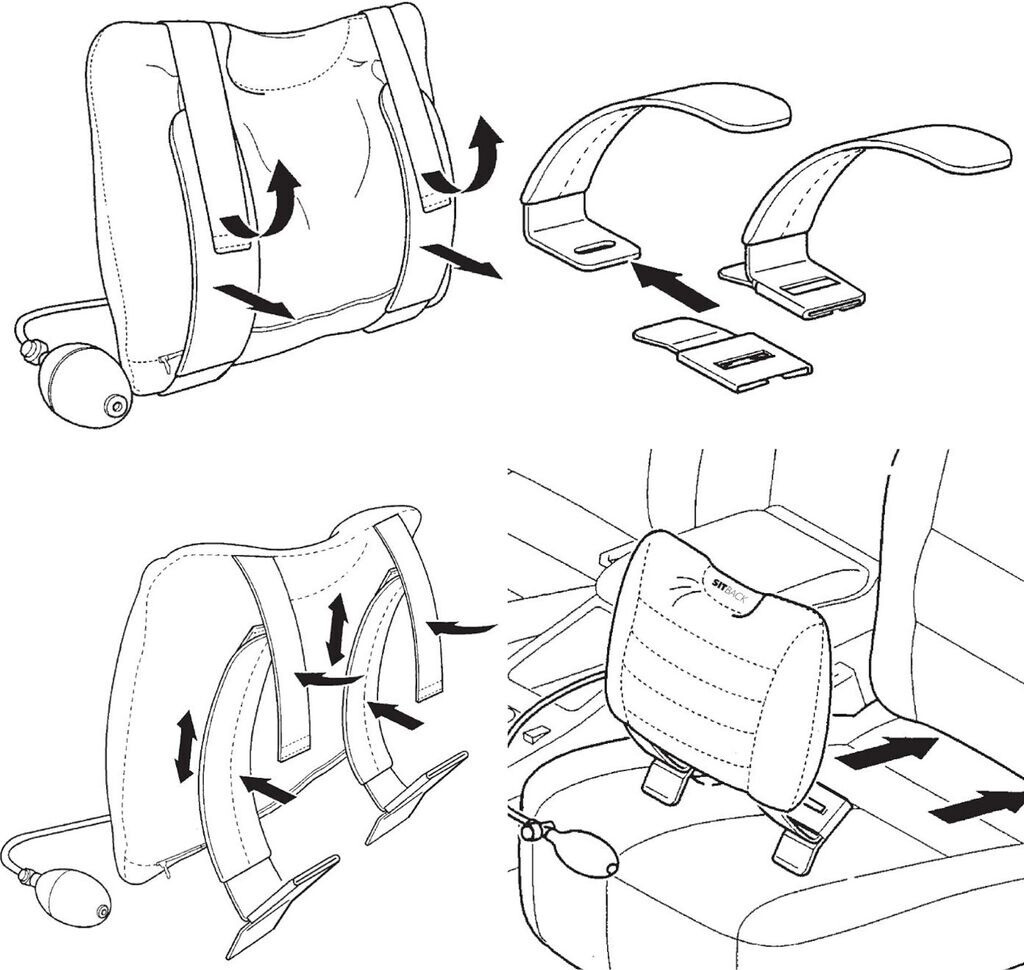 SITBACK