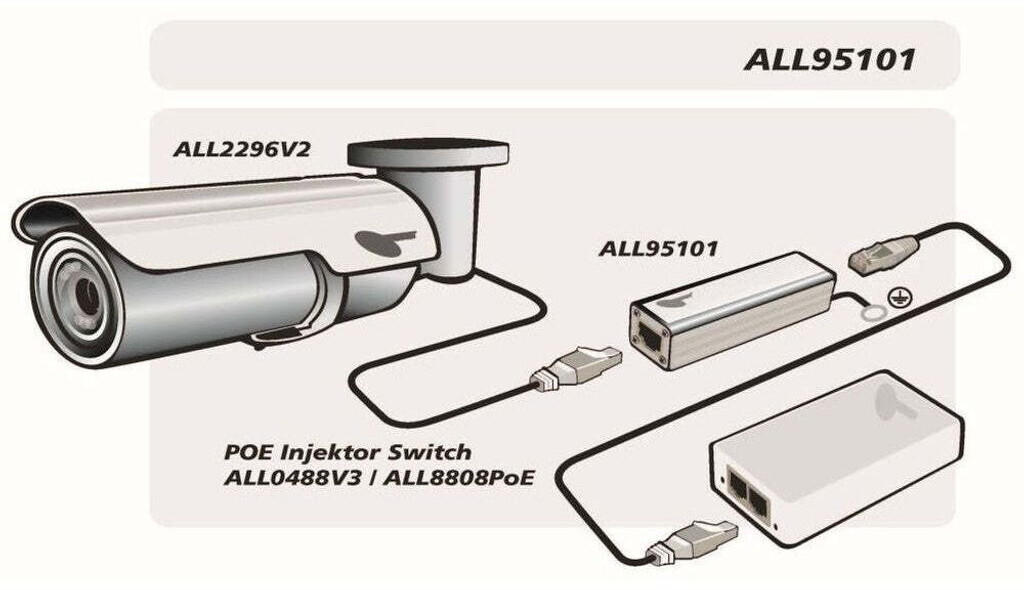 ALL95101

ALL2296V2

ALL95101

POE Injektor Switch
ALL0488V3 / ALL8808PoE