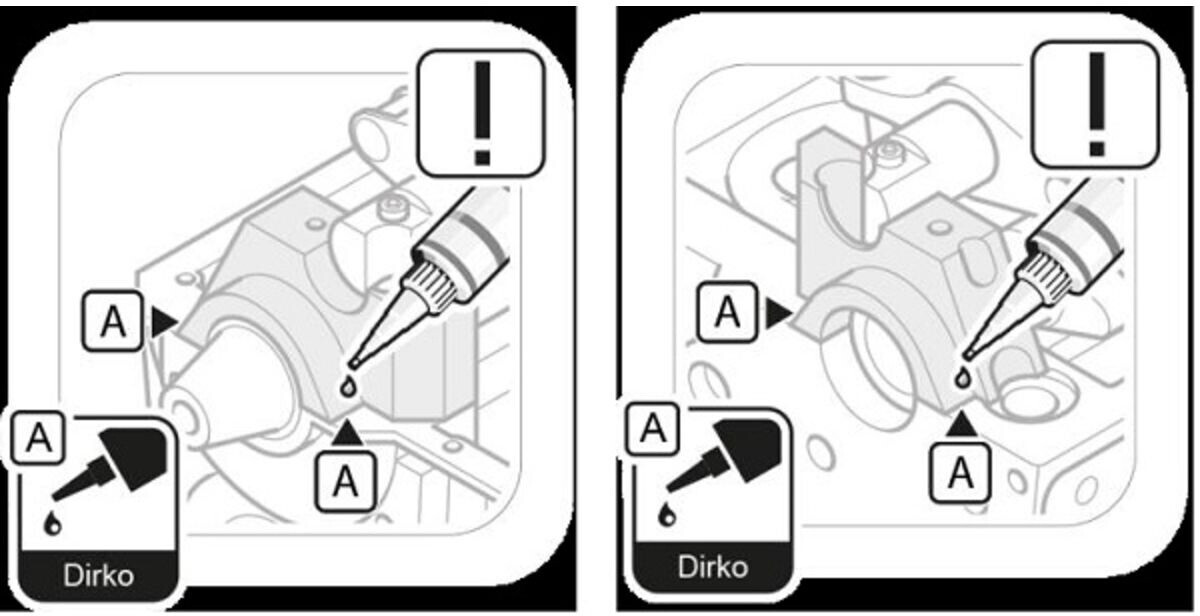 !
A
A
A
Dirko

!
A
A
A
Dirko