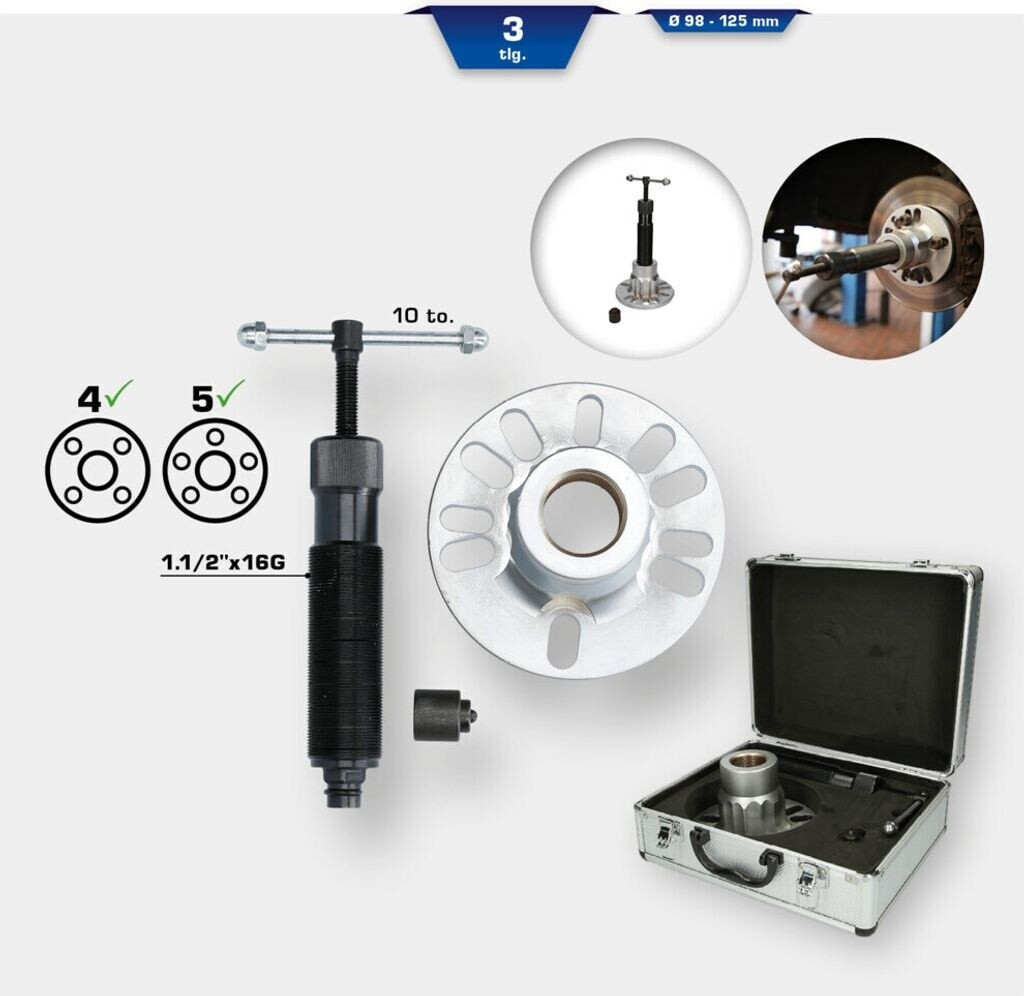 3
tlg.

Ø 98 - 125 mm

10 to.

4✓ 5✓

1.1/2"x16G