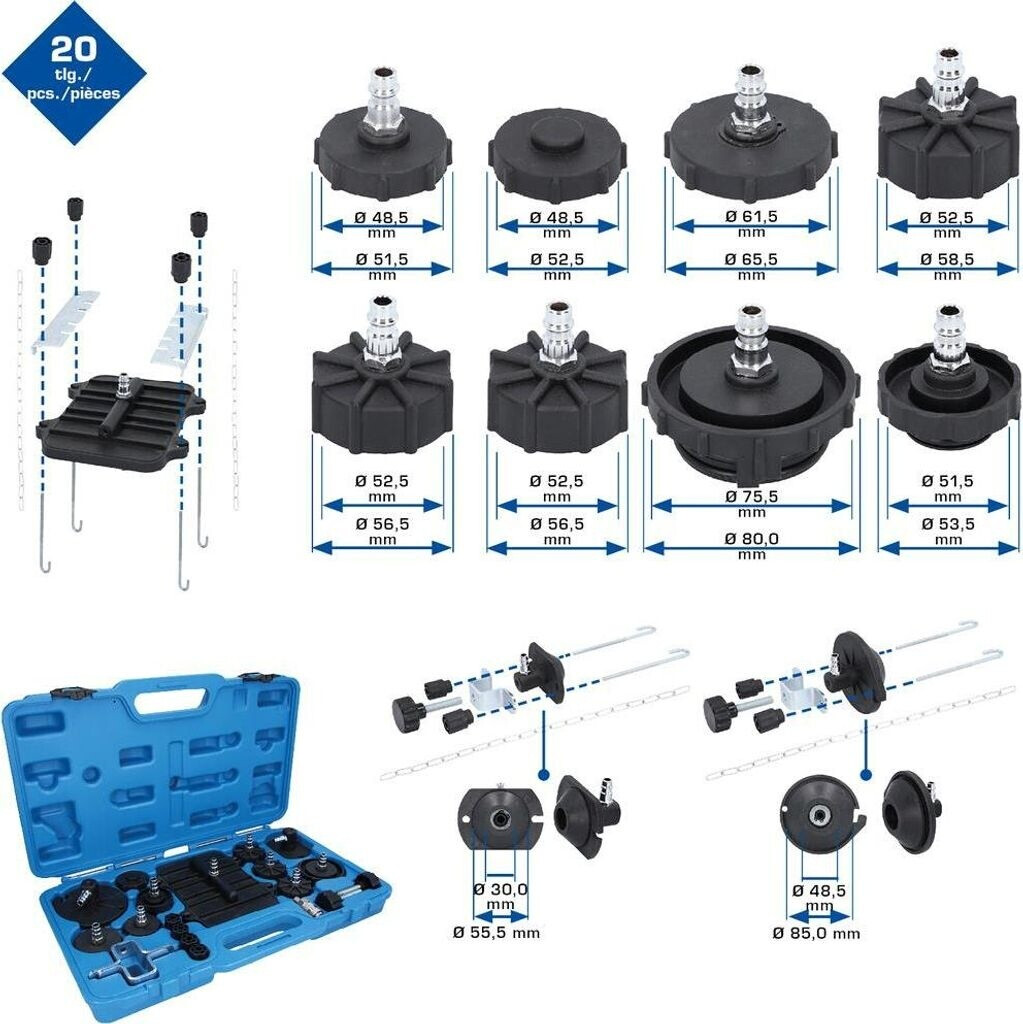 20 tlg./ pcs./pièces

Ø 48,5 mm
Ø 51,5 mm

Ø 48,5 mm
Ø 52,5 mm

Ø 61,5 mm
Ø 65,5 mm

Ø 52,5 mm
Ø 58,5 mm

Ø 52,5 mm
Ø 56,5 mm

Ø 52,5 mm
Ø 56,5 mm

Ø 75,5 mm
Ø 80,0 mm

Ø 51,5 mm
Ø 53,5 mm

Ø 30,0 mm
Ø 55,5 mm

Ø 48,5 mm
Ø 85,0 mm