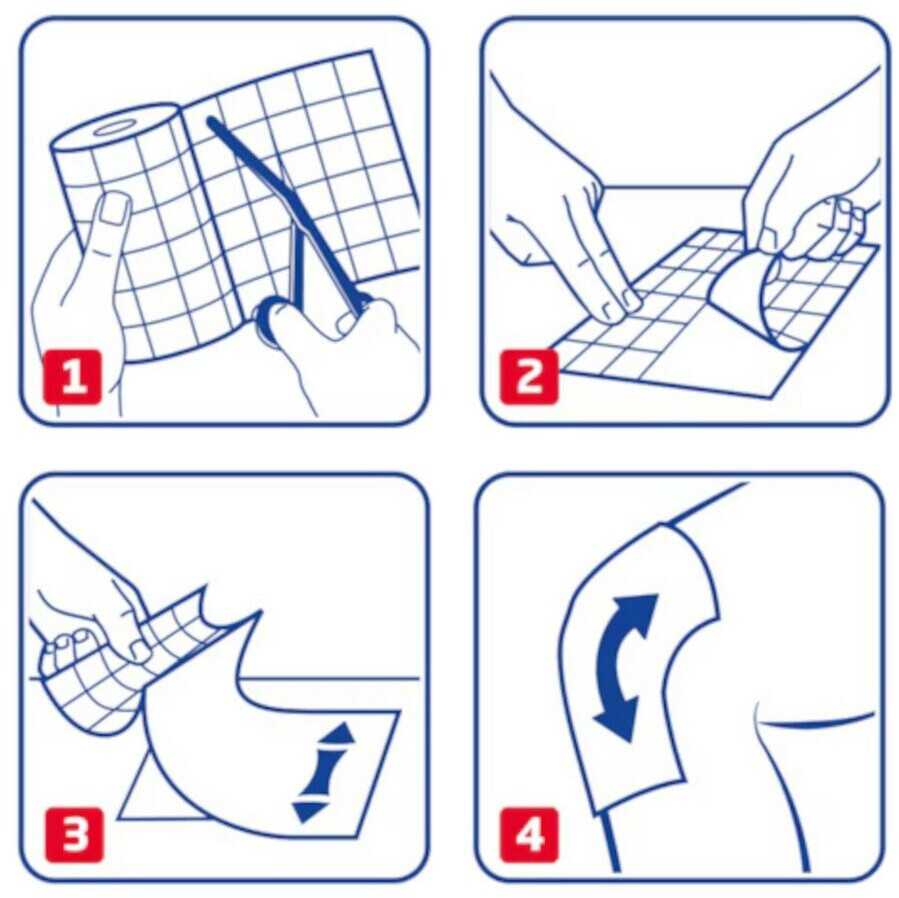 1

2

3

4