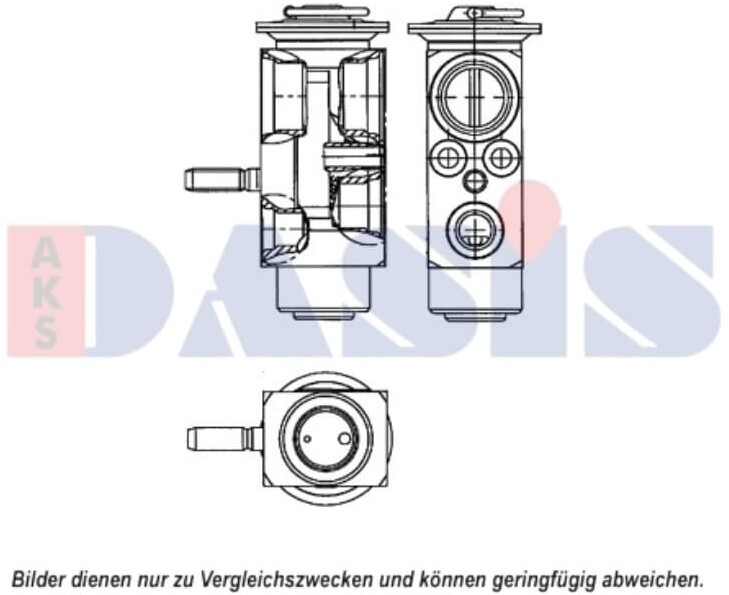 AKS DASIS

Bilder dienen nur zu Vergleichszwecken und können geringfügig abweichen.