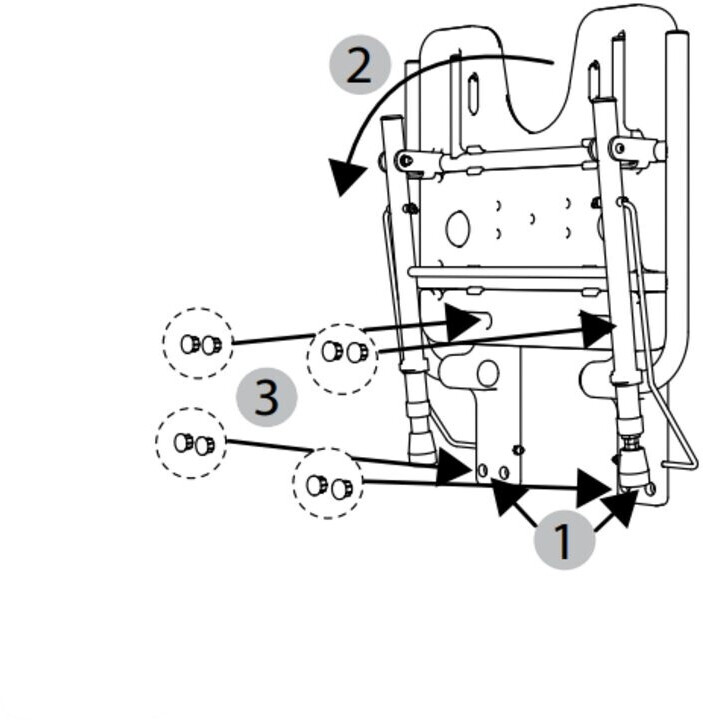 2
3
1