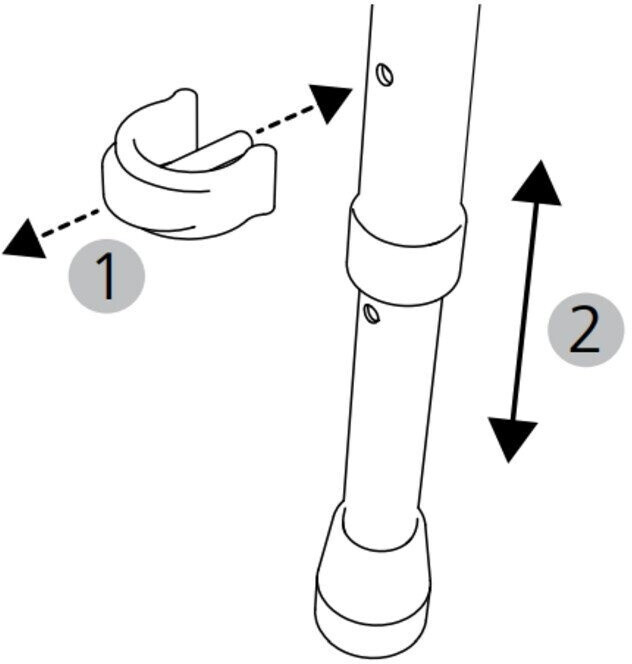 1

2