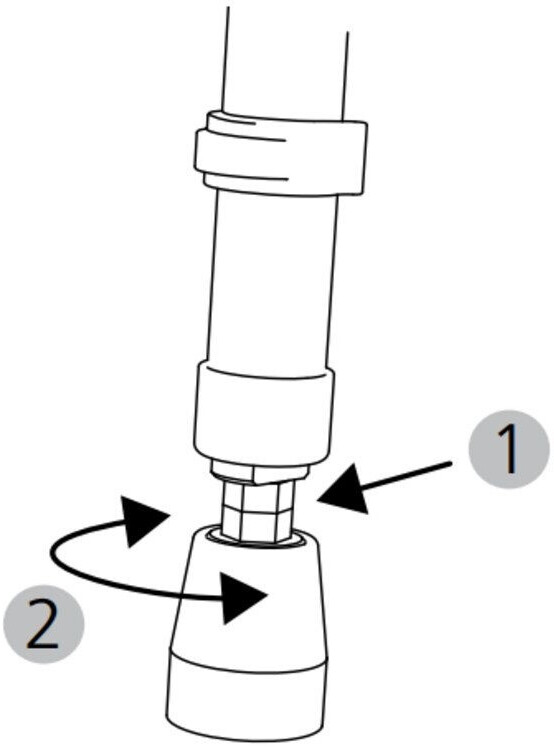 1
2