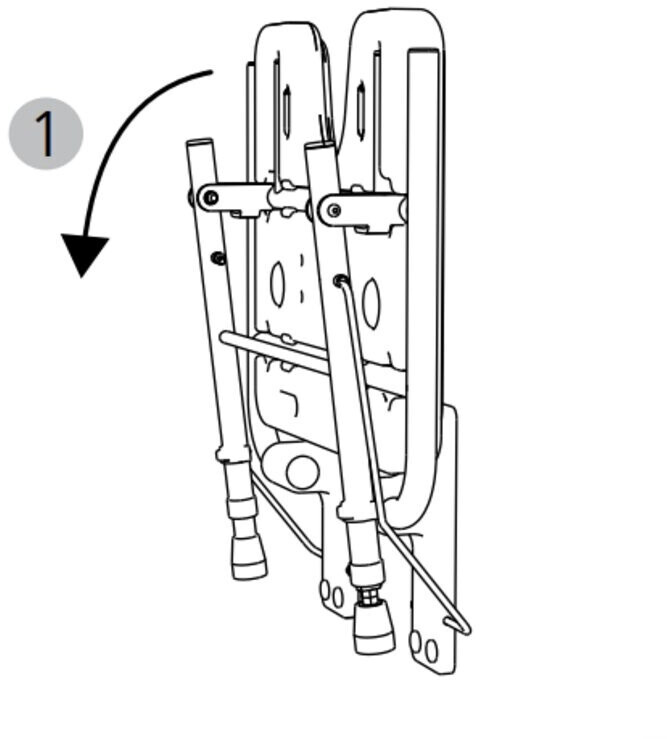 1