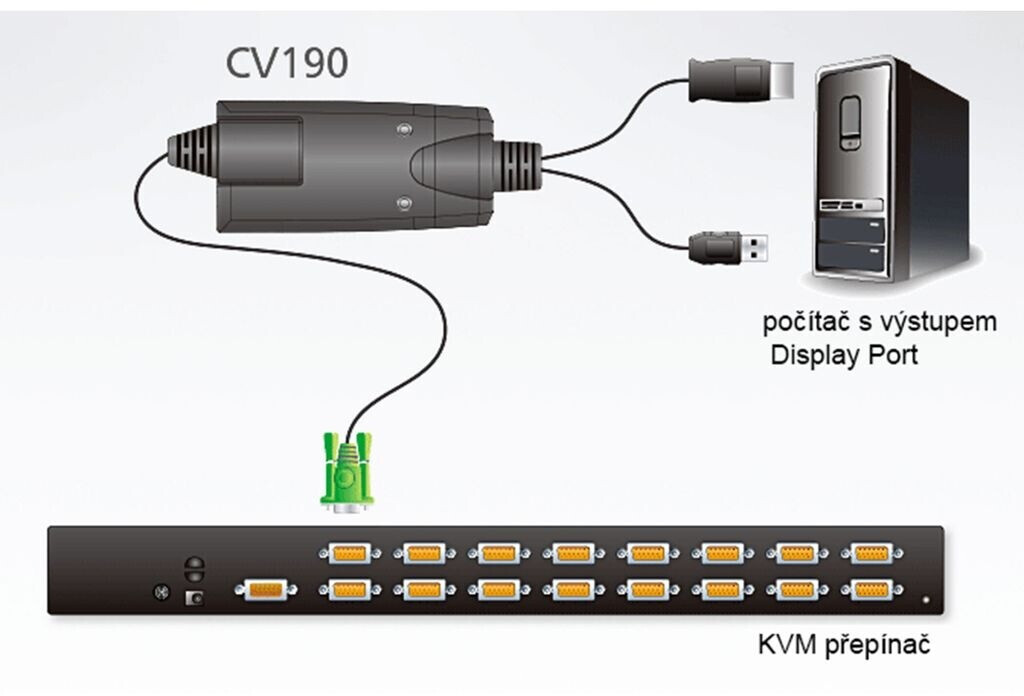 CV190

počítač s výstupem Display Port

KVM přepínač