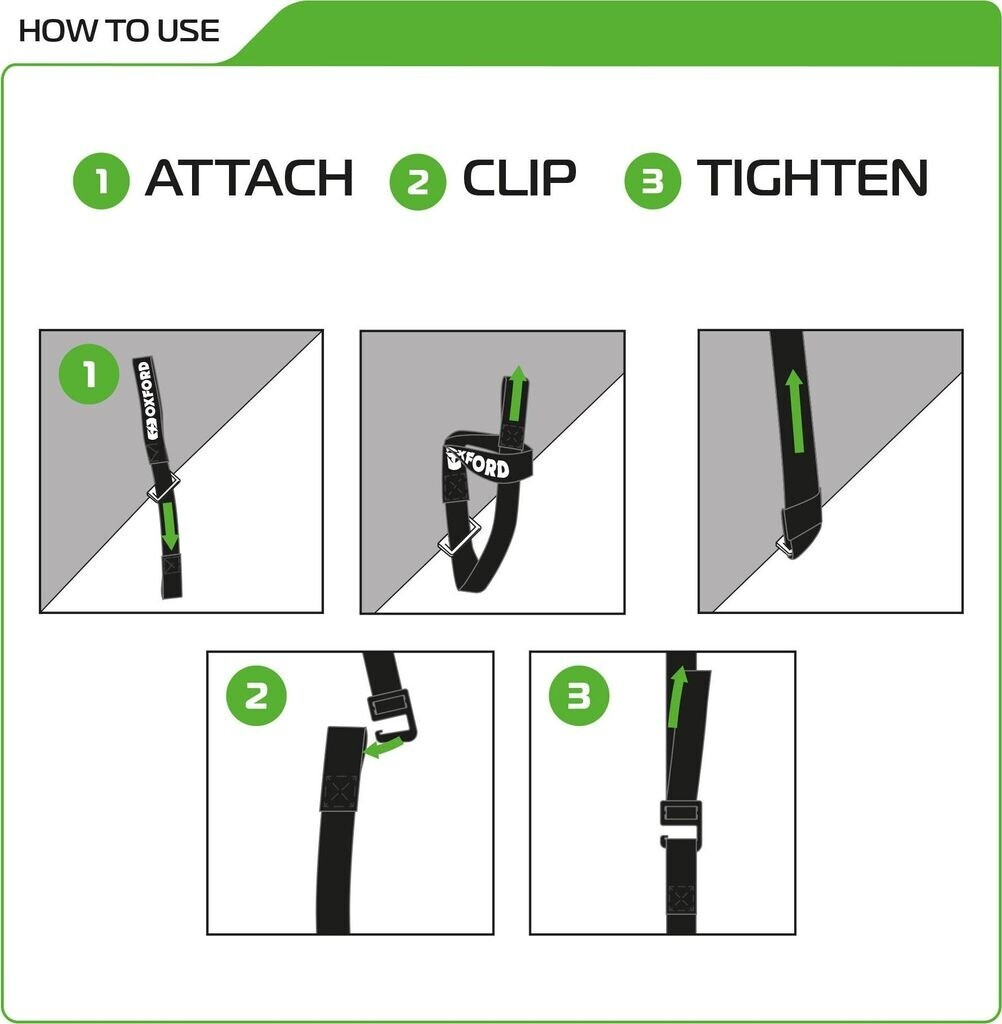 HOW TO USE

1 ATTACH 2 CLIP 3 TIGHTEN

1

OXFORD

OXFORD

2

3