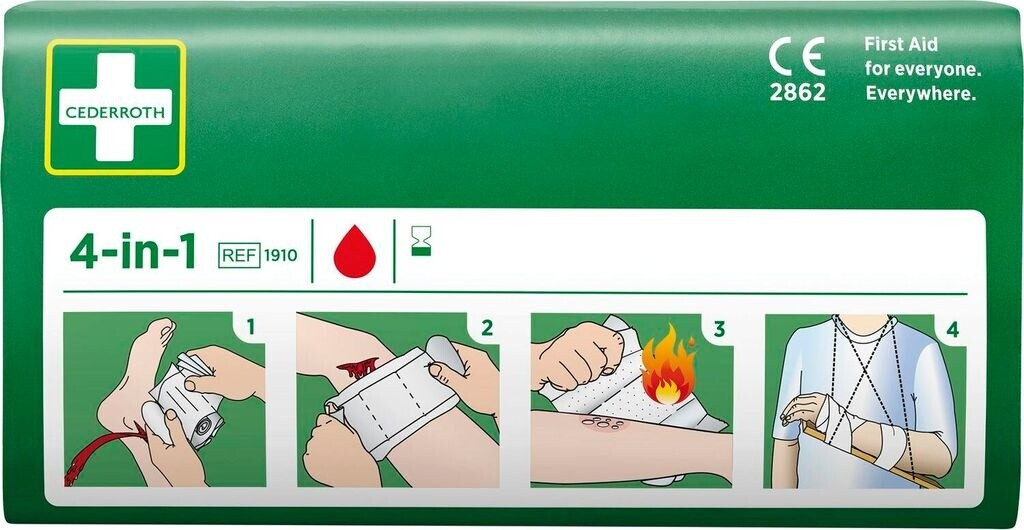 CEDERROTH

CE
2862

First Aid
for everyone.
Everywhere.

4-in-1 REF 1910

1

2

3

4