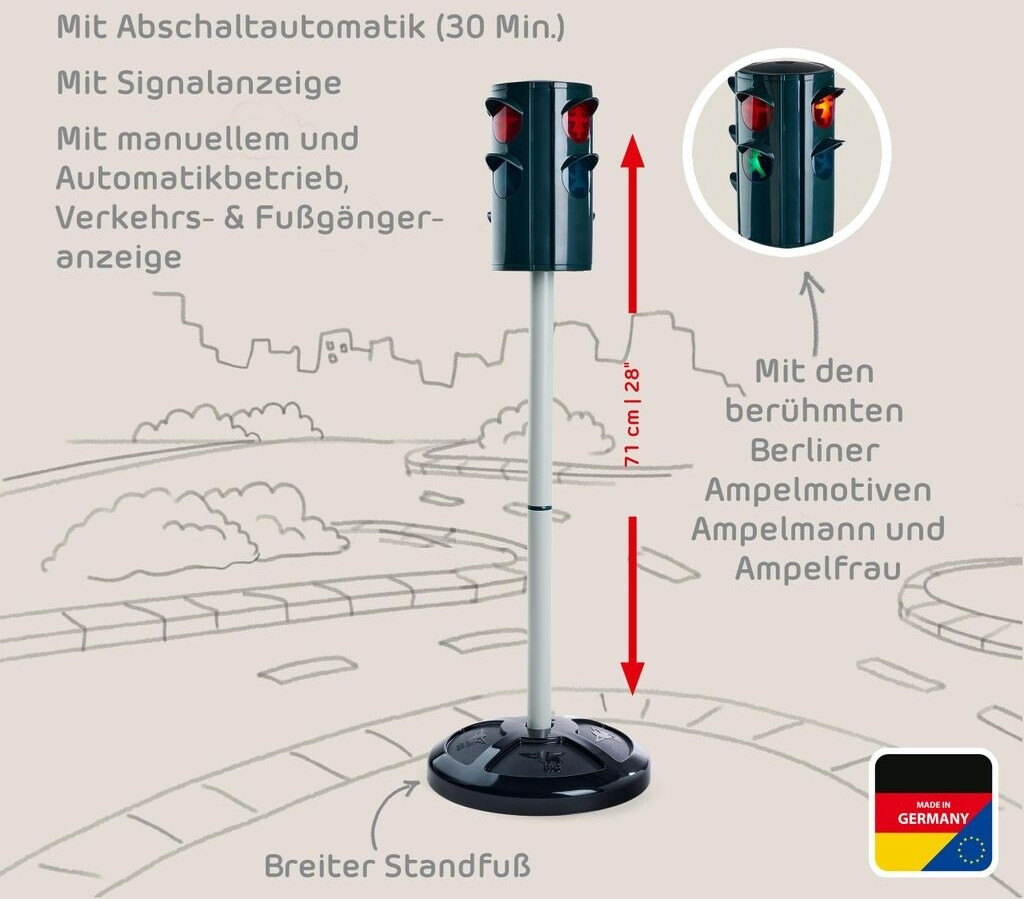 Mit Abschaltautomatik (30 Min.)

Mit Signalanzeige

Mit manuellem und Automatikbetrieb, Verkehrs- & Fußgängeranzeige

71 cm | 28"

Mit den berühmten Berliner Ampelmotiven Ampelmann und Ampelfrau

Breiter Standfuß

MADE IN GERMANY