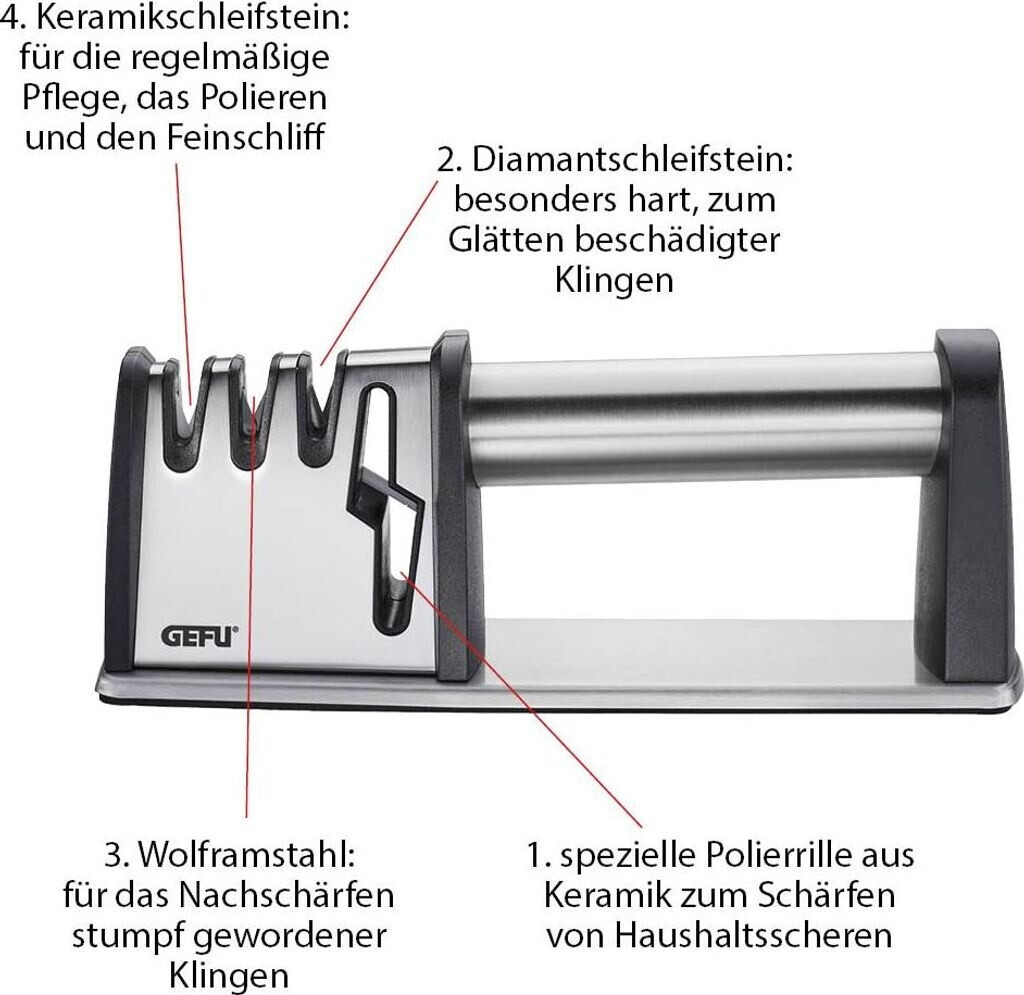 4. Keramikschleifstein: für die regelmäßige Pflege, das Polieren und den Feinschliff

2. Diamantschleifstein: besonders hart, zum Glätten beschädigter Klingen

GEFU®

3. Wolframstahl: für das Nachschärfen stumpf gewordener Klingen

1. spezielle Polierrille aus Keramik zum Schärfen von Haushaltsscheren