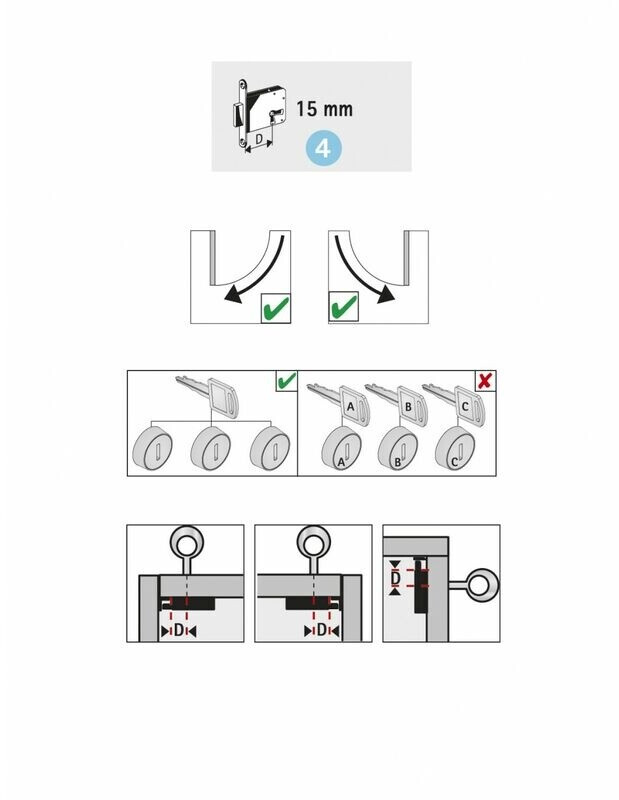 D
15 mm
4

A
B
C
A
B
C

D
D
D