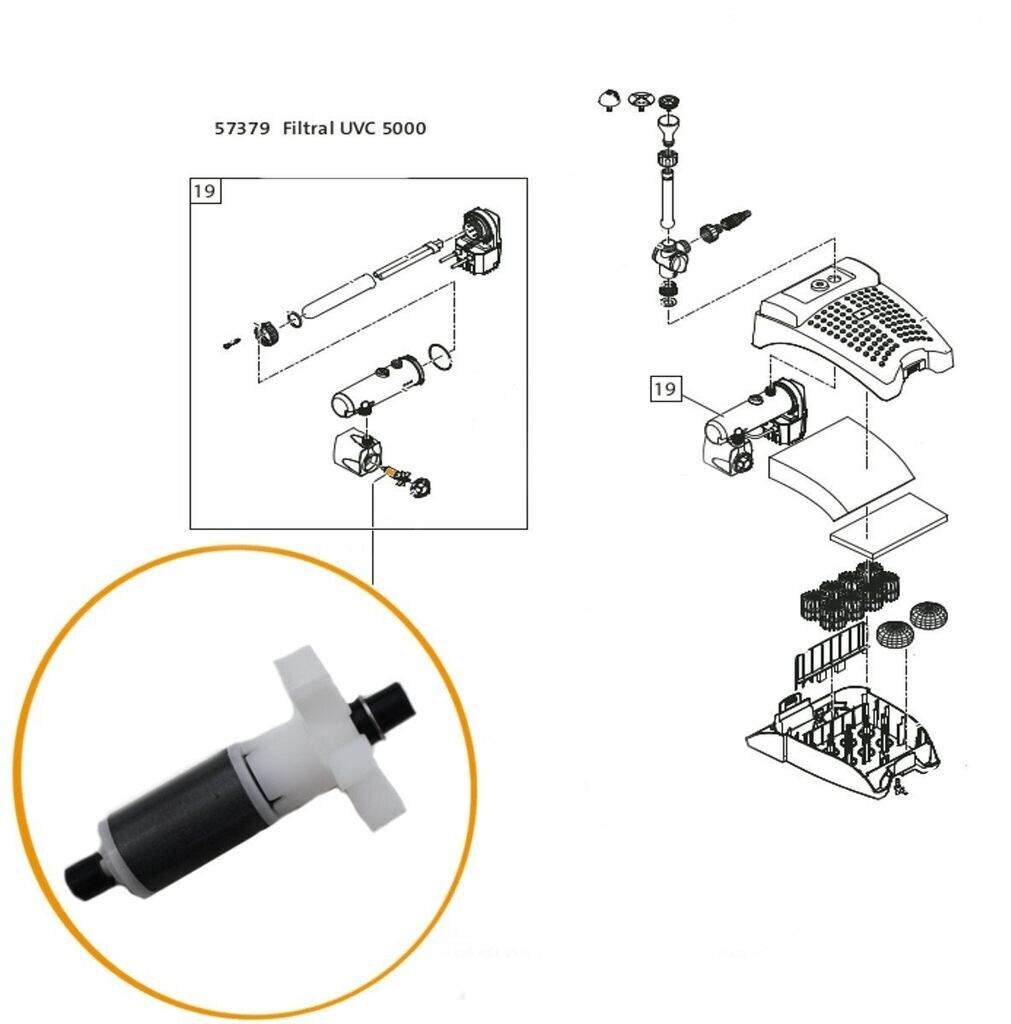 57379 Filtral UVC 5000

19

19