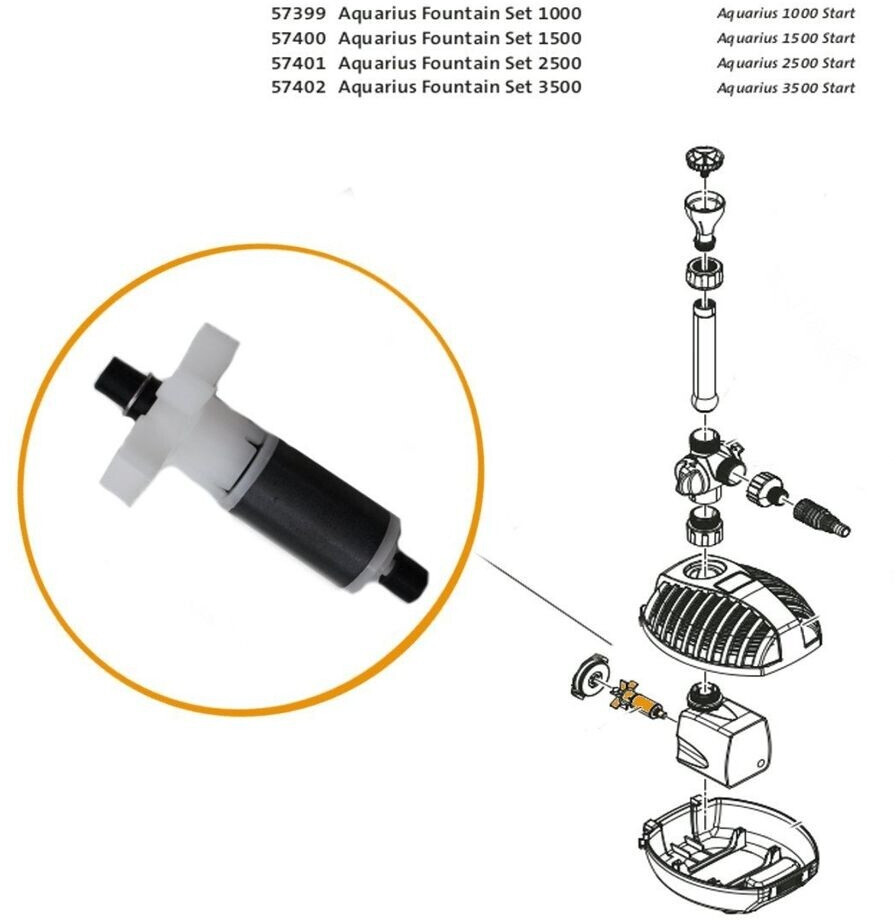 57399 Aquarius Fountain Set 1000 Aquarius 1000 Start
57400 Aquarius Fountain Set 1500 Aquarius 1500 Start
57401 Aquarius Fountain Set 2500 Aquarius 2500 Start
57402 Aquarius Fountain Set 3500 Aquarius 3500 Start