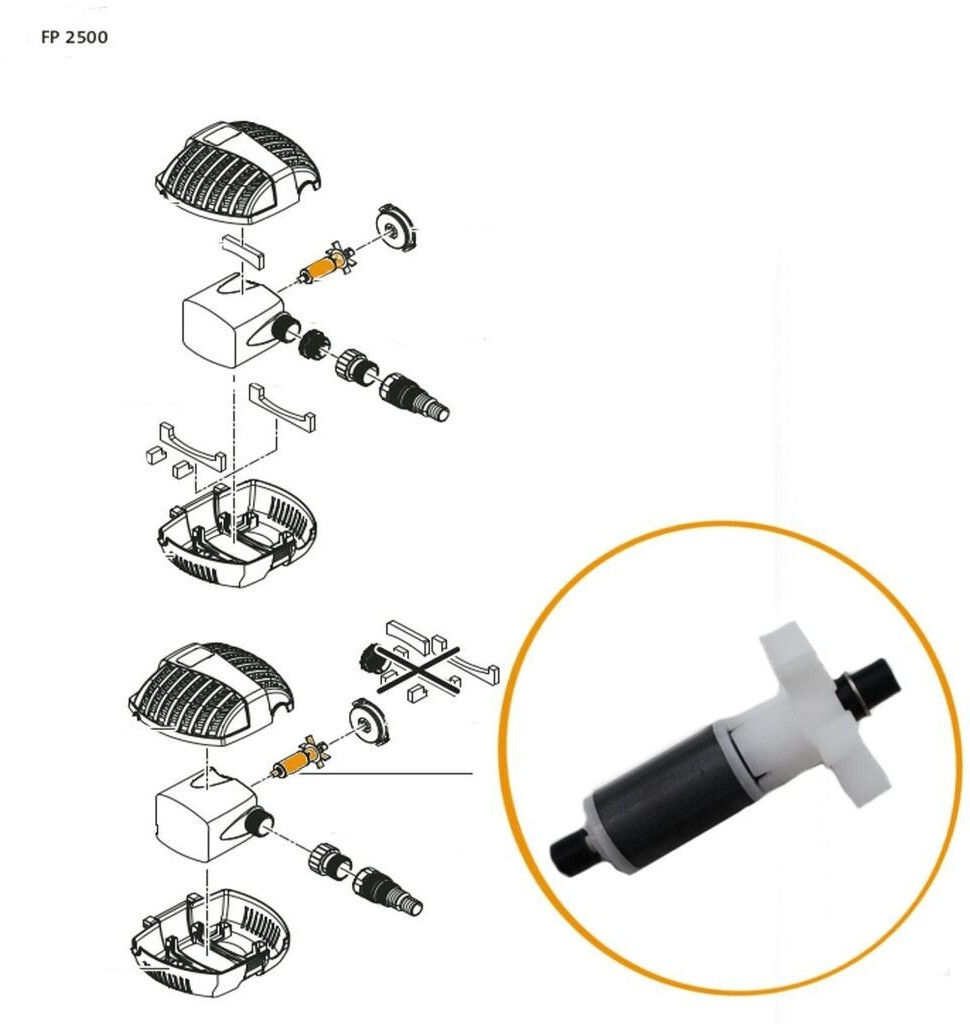 FP 2500