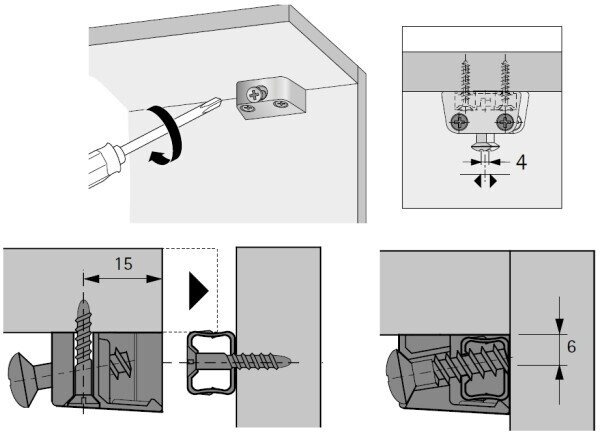 4

15

6