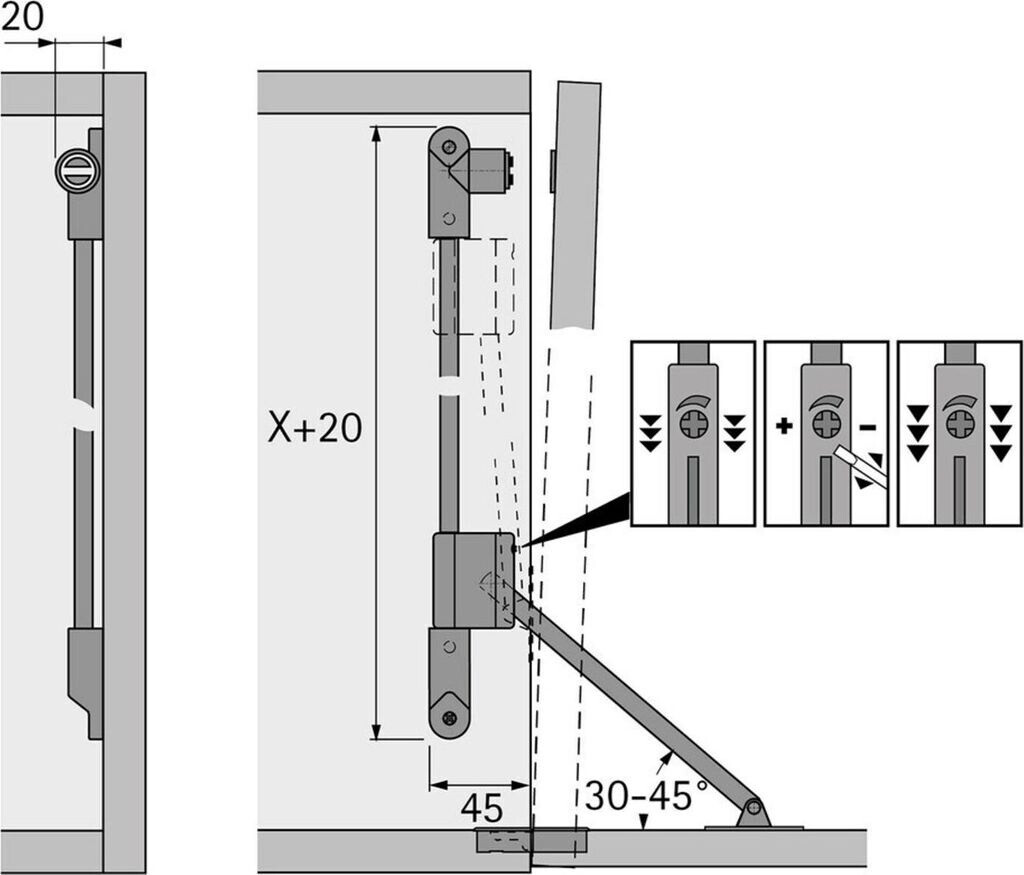 20

X+20

+ -

45

30-45°