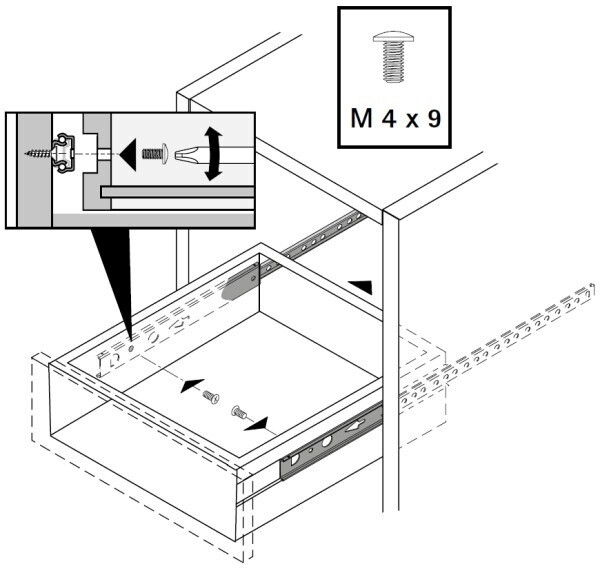 M 4 x 9