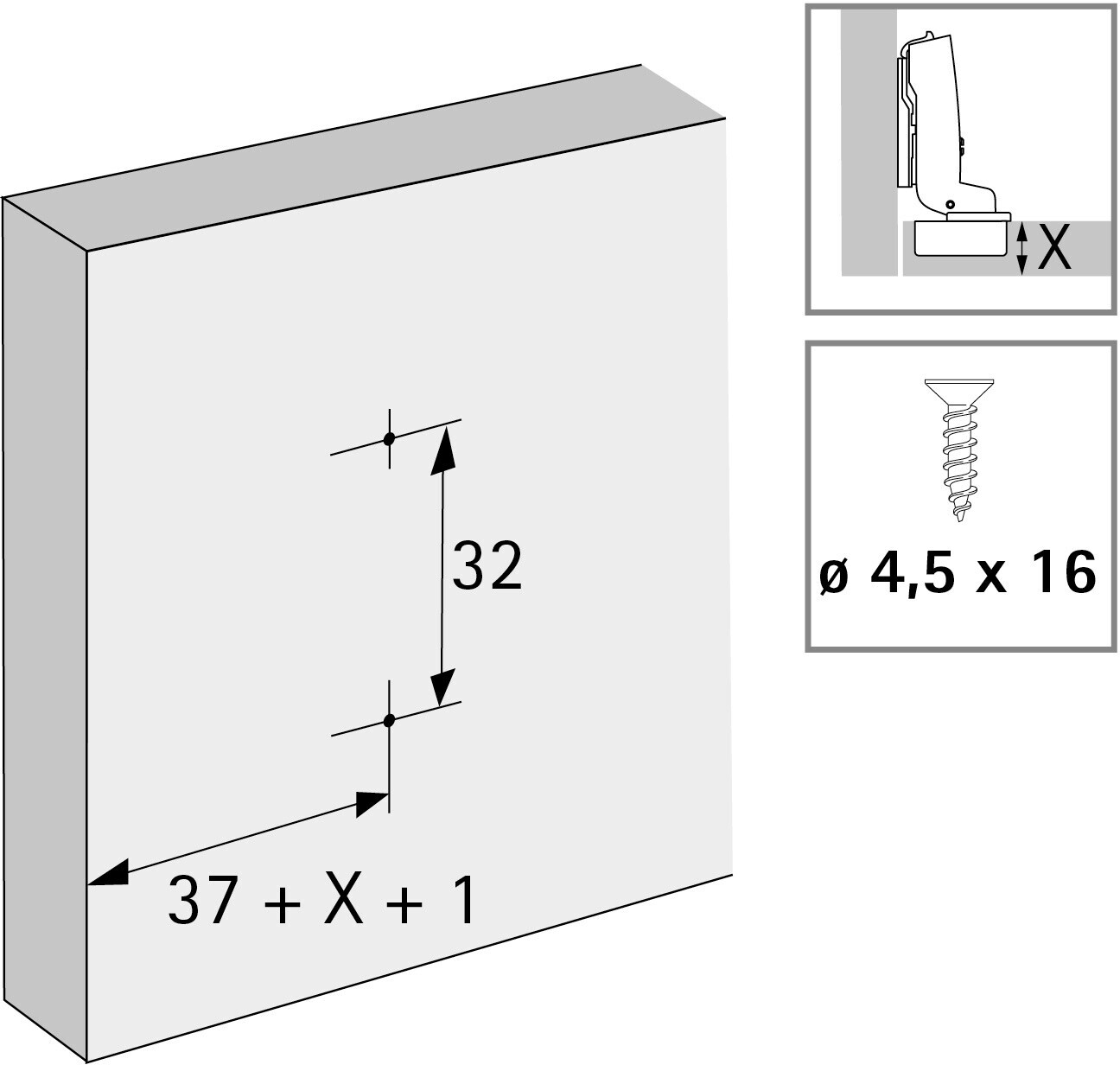 32

37 + X + 1

X

ø 4,5 x 16