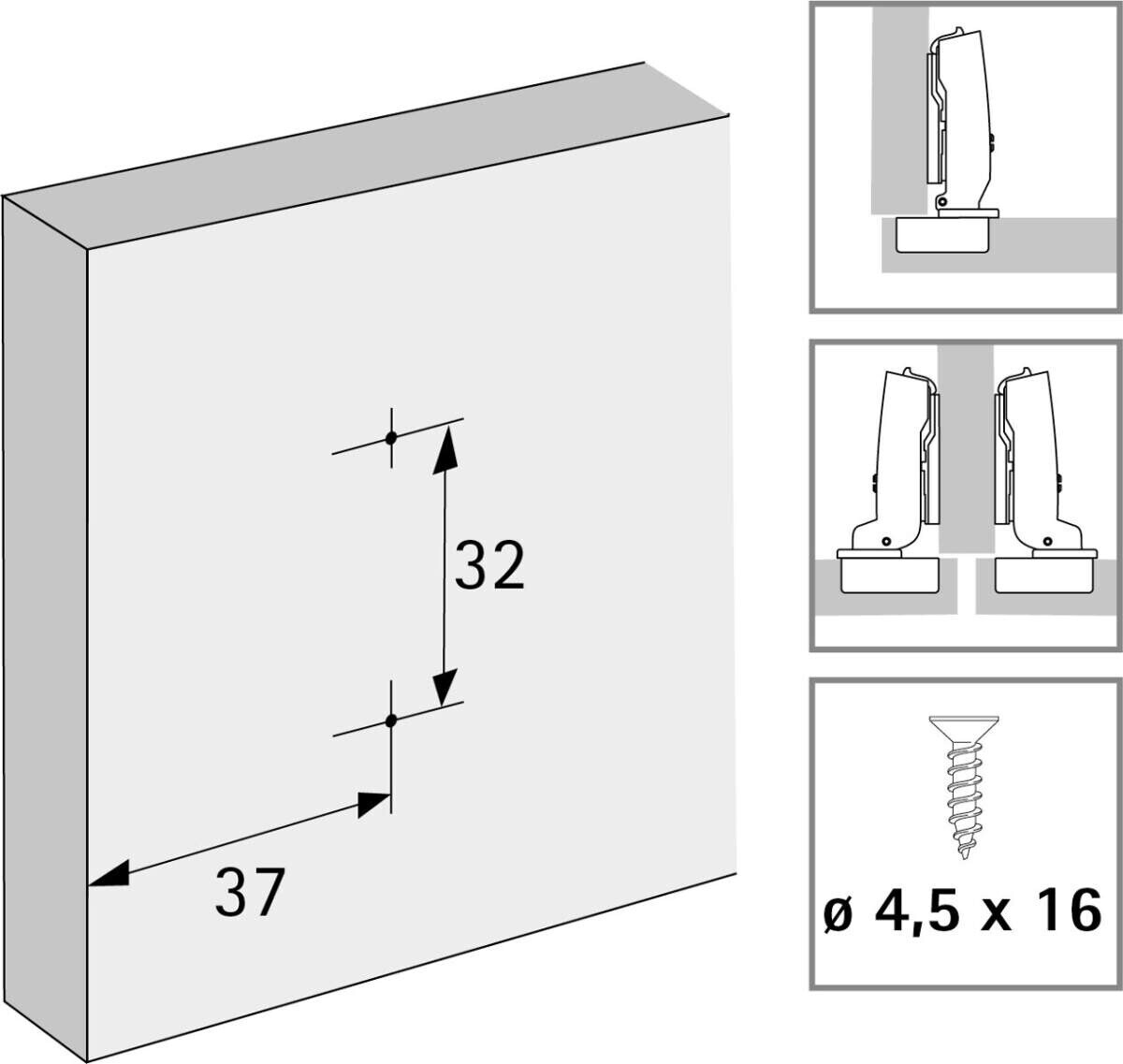 32

37

ø 4,5 x 16