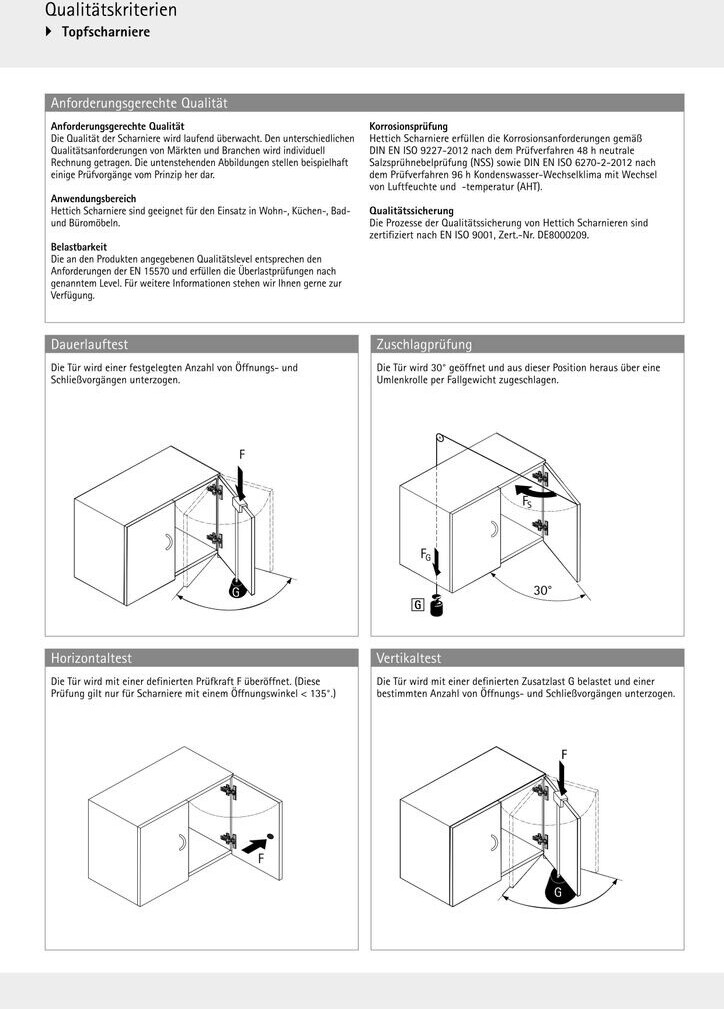 Qualitätskriterien
Topfscharniere

Anforderungsgerechte Qualität

Anforderungsgerechte Qualität
Die Qualität der Scharniere wird laufend überwacht. Den unterschiedlichen Qualitätsanforderungen von Märkten und Branchen wird individuell Rechnung getragen. Die untenstehenden Abbildungen stellen beispielhaft einige Prüfvorgänge vom Prinzip her dar.

Anwendungsbereich
Hettich Scharniere sind geeignet für den Einsatz in Wohn-, Küchen-, Bad- und Büromöbeln.

Belastbarkeit
Die an den Produkten angegebenen Qualitätslevel entsprechen den Anforderungen der EN 15570 und erfüllen die Überlastprüfungen nach genanntem Level. Für weitere Informationen stehen wir Ihnen gerne zur Verfügung.

Korrosionsprüfung
Hettich Scharniere erfüllen die Korrosionsanforderungen gemäß DIN EN ISO 9227-2012 nach dem Prüfverfahren 48 h neutrale Salzsprühnebelprüfung (NSS) sowie DIN EN ISO 6270-2-2012 nach dem Prüfverfahren 96 h Kondenswasser-Wechselklima mit Wechsel von Luftfeuchte und -temperatur (AHT).

Qualitätssicherung
Die Prozesse der Qualitätssicherung von Hettich Scharnieren sind zertifiziert nach EN ISO 9001, Zert.-Nr. DE8000209.

Dauerlauftest
Die Tür wird einer festgelegten Anzahl von Öffnungs- und Schließvorgängen unterzogen.

F
G

Zuschlagprüfung
Die Tür wird 30° geöffnet und aus dieser Position heraus über eine Umlenkrolle per Fallgewicht zugeschlagen.

$F_S$
$F_G$
G
30°

Horizontaltest
Die Tür wird mit einer definierten Prüfkraft F überöffnet. (Diese Prüfung gilt nur für Scharniere mit einem Öffnungswinkel < 135°.)

F

Vertikaltest
Die Tür wird mit einer definierten Zusatzlast G belastet und einer bestimmten Anzahl von Öffnungs- und Schließvorgängen unterzogen.

F
G