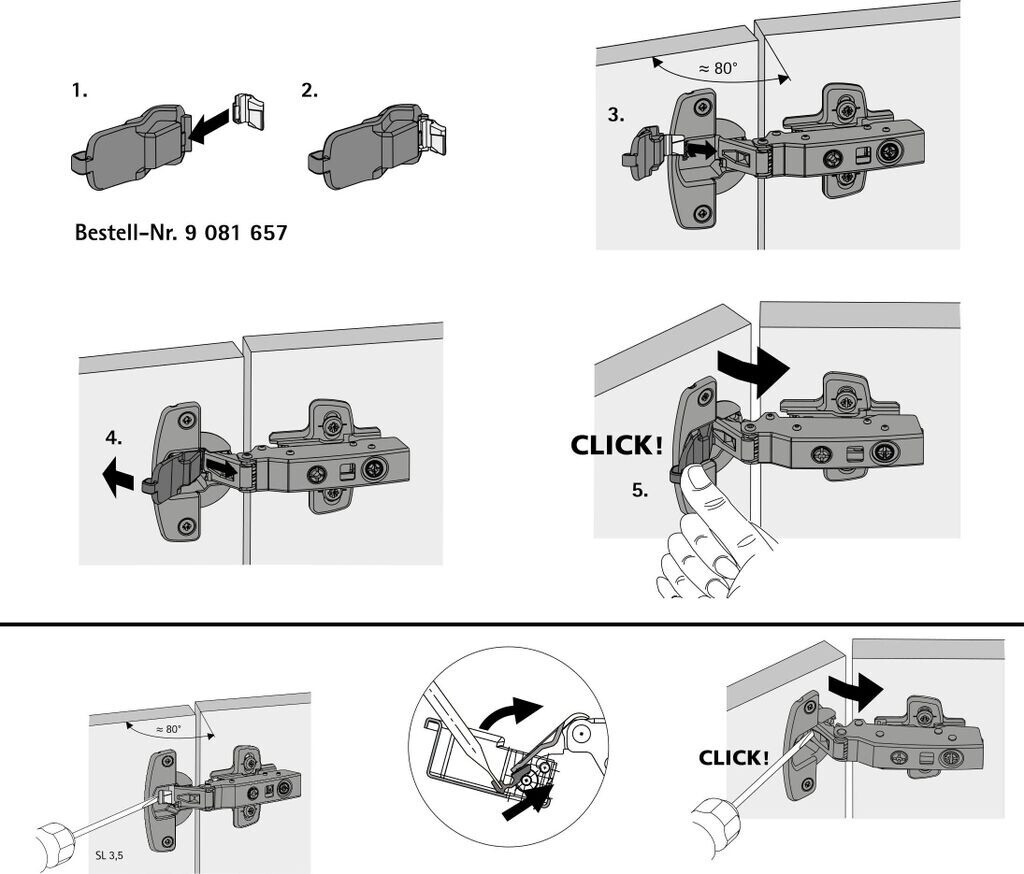 1.

2.

Bestell-Nr. 9 081 657

≈ 80°

3.

4.

CLICK!

5.

≈ 80°

SL 3,5

CLICK!