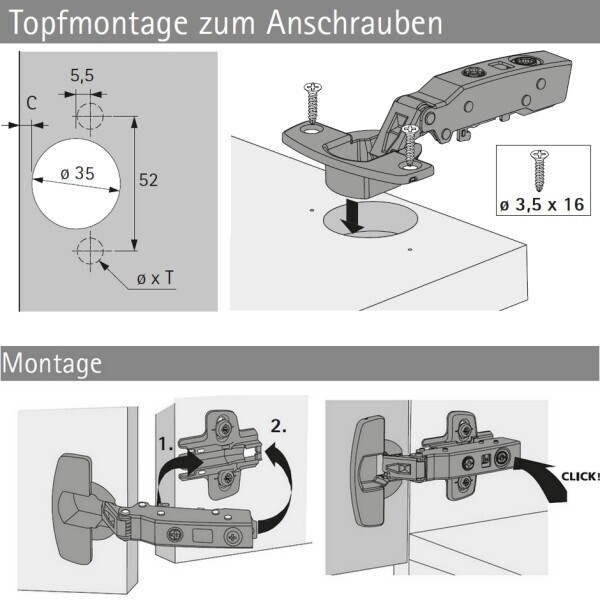 Topfmontage zum Anschrauben

5,5

C

ø 35

52

ø x T

ø 3,5 x 16

Montage

1.

2.

CLICK!