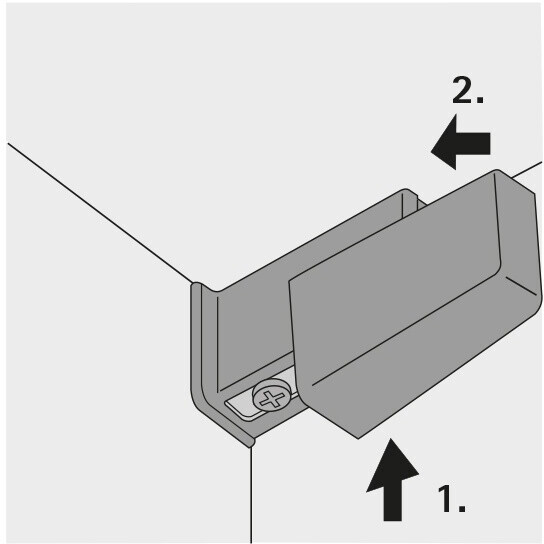 2.

1.