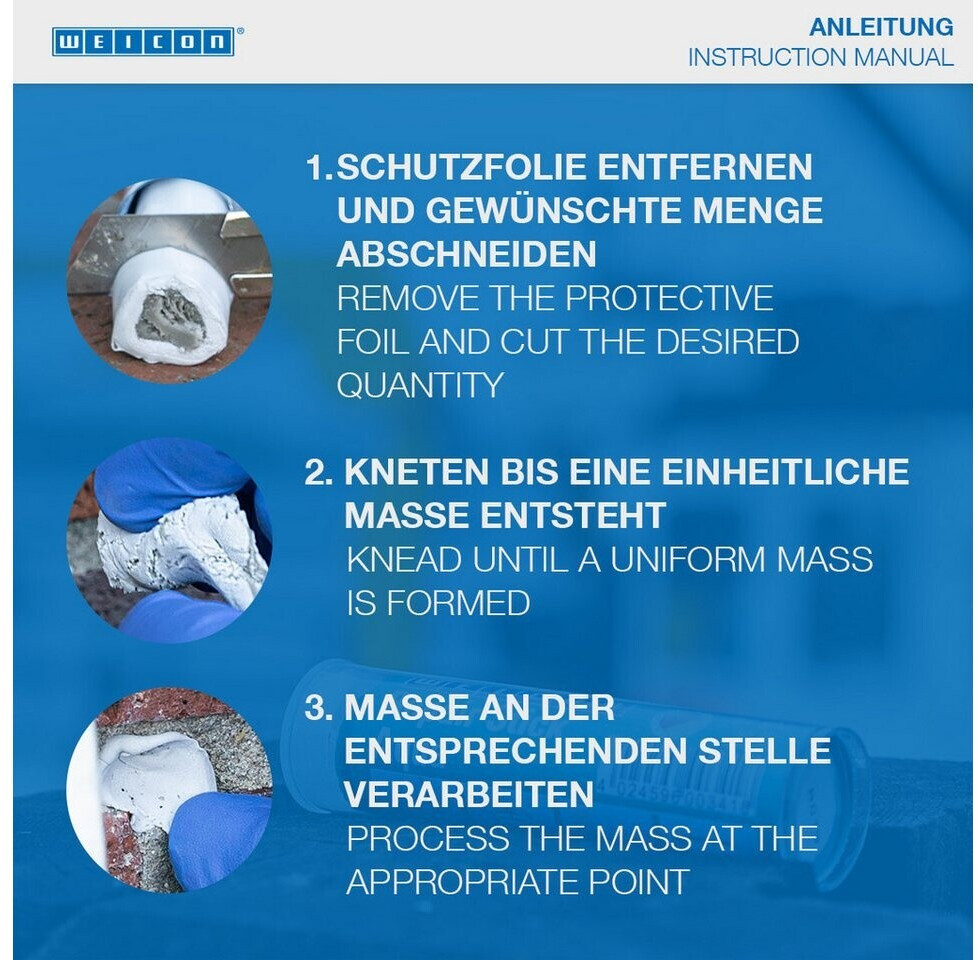 WEICON®

ANLEITUNG
INSTRUCTION MANUAL

1.SCHUTZFOLIE ENTFERNEN UND GEWÜNSCHTE MENGE ABSCHNEIDEN
REMOVE THE PROTECTIVE FOIL AND CUT THE DESIRED QUANTITY

2. KNETEN BIS EINE EINHEITLICHE MASSE ENTSTEHT
KNEAD UNTIL A UNIFORM MASS IS FORMED

3. MASSE AN DER ENTSPRECHENDEN STELLE VERARBEITEN
PROCESS THE MASS AT THE APPROPRIATE POINT