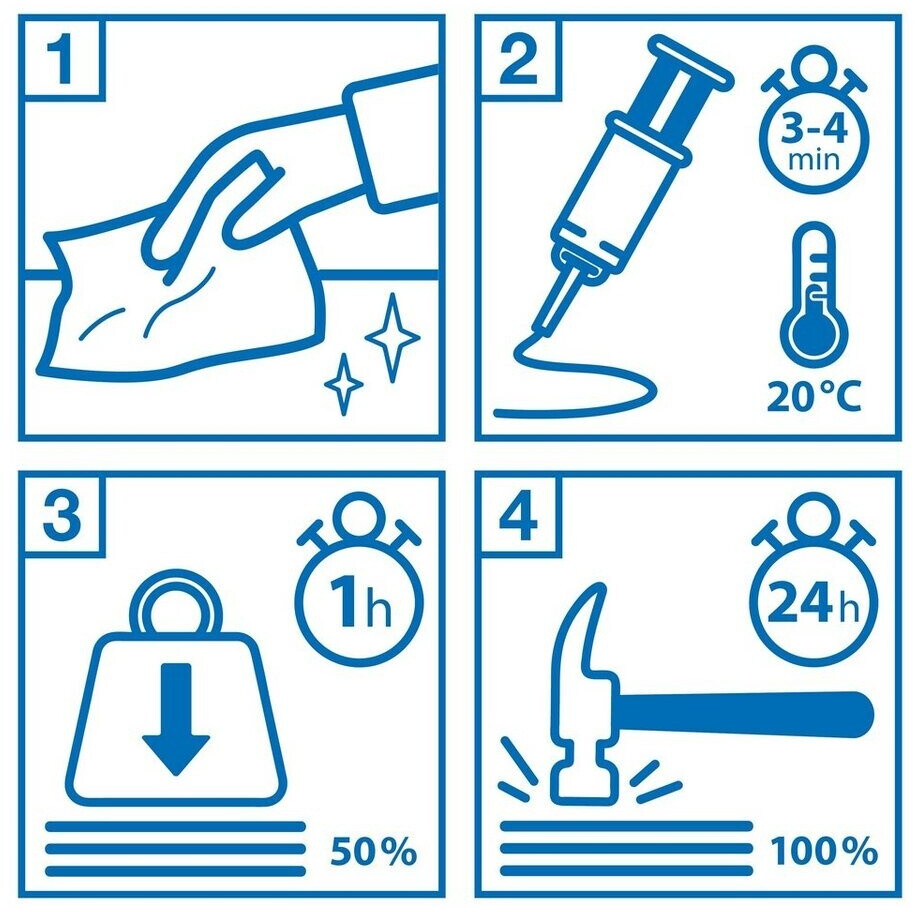 1

2

3-4 min

20°C

3

1h

50%

4

24h

100%